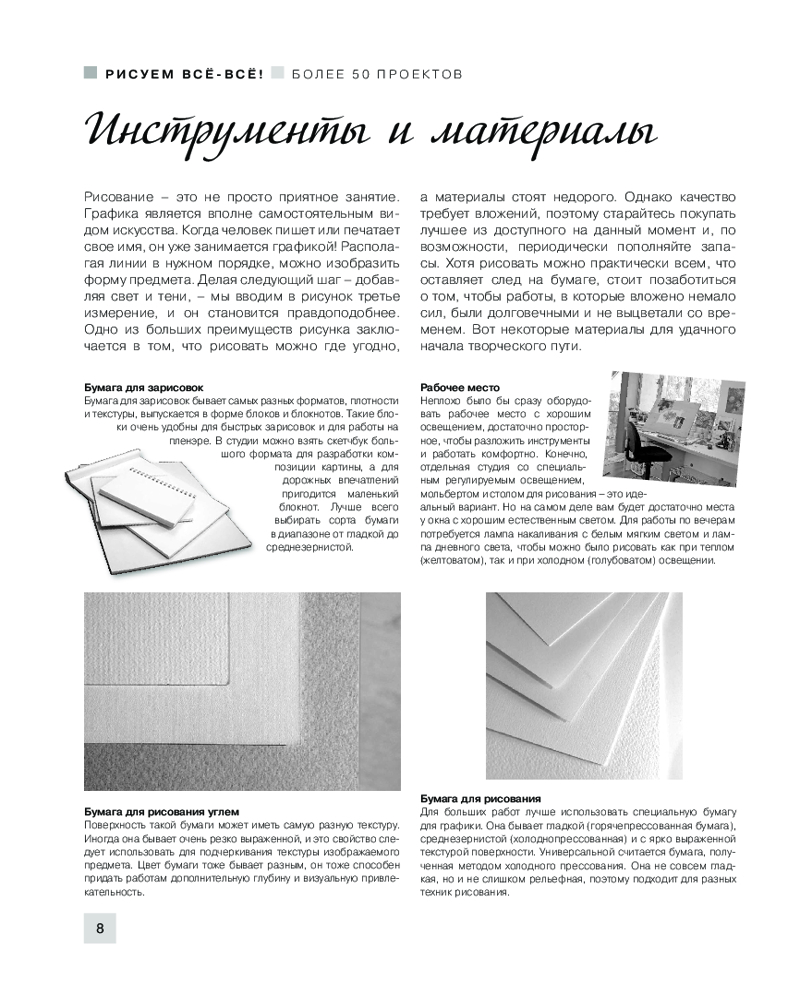 РИСУЕМ ВСЁ-ВСЁ! БОЛЕЕ 50 ПРОЕКТОВ

Инструменты и материалы

Рисование – это не просто приятное занятие. Графика является вполне самостоятельным видом искусства. Когда человек пишет или печатает свое имя, он уже занимается графикой! Располагая линии в нужном порядке, можно изобразить форму предмета. Делая следующий шаг – добавляя свет и тени, – мы вводим в рисунок третье измерение, и он становится правдоподобнее. Одно из больших преимуществ рисунка заключается в том, что рисовать можно где угодно, а материалы стоят недорого. Однако качество требует вложений, поэтому старайтесь покупать лучшее из доступного на данный момент и, по возможности, периодически пополняйте запасы. Хотя рисовать можно практически всем, что оставляет след на бумаге, стоит позаботиться о том, чтобы работы, в которые вложено немало сил, были долговечными и не выцветали со временем. Вот некоторые материалы для удачного начала творческого пути.

Бумага для зарисовок
Бумага для зарисовок бывает самых разных форматов, плотности и текстуры, выпускается в форме блоков и блокнотов. Такие блоки очень удобны для быстрых зарисовок и для работы на пленэре. В студии можно взять скетчбук большого формата для разработки композиции картины, а для дорожных впечатлений пригодится маленький блокнот. Лучше всего выбирать сорта бумаги в диапазоне от гладкой до среднезернистой.

Рабочее место
Неплохо было бы сразу оборудовать рабочее место с хорошим освещением, достаточно просторное, чтобы разложить инструменты и работать комфортно. Конечно, отдельная студия со специальным регулируемым освещением, мольбертом и столом для рисования – это идеальный вариант. Но на самом деле вам будет достаточно места у окна с хорошим естественным светом. Для работы по вечерам потребуется лампа накаливания с белым мягким светом и лампа дневного света, чтобы можно было рисовать как при теплом (желтоватом), так и при холодном (голубоватом) освещении.

Бумага для рисования углем
Поверхность такой бумаги может иметь самую разную текстуру. Иногда она бывает очень резко выраженной, и это свойство следует использовать для подчеркивания текстуры изображаемого предмета. Цвет бумаги тоже бывает разным, он тоже способен придать работам дополнительную глубину и визуальную привлекательность.

Бумага для рисования
Для больших работ лучше использовать специальную бумагу для графики. Она бывает гладкой (горячепрессованная бумага), среднезернистой (холоднопрессованная) и с ярко выраженной текстурой поверхности. Универсальной считается бумага, полученная методом холодного прессования. Она не совсем гладкая, но и не слишком рельефная, поэтому подходит для разных техник рисования.

8