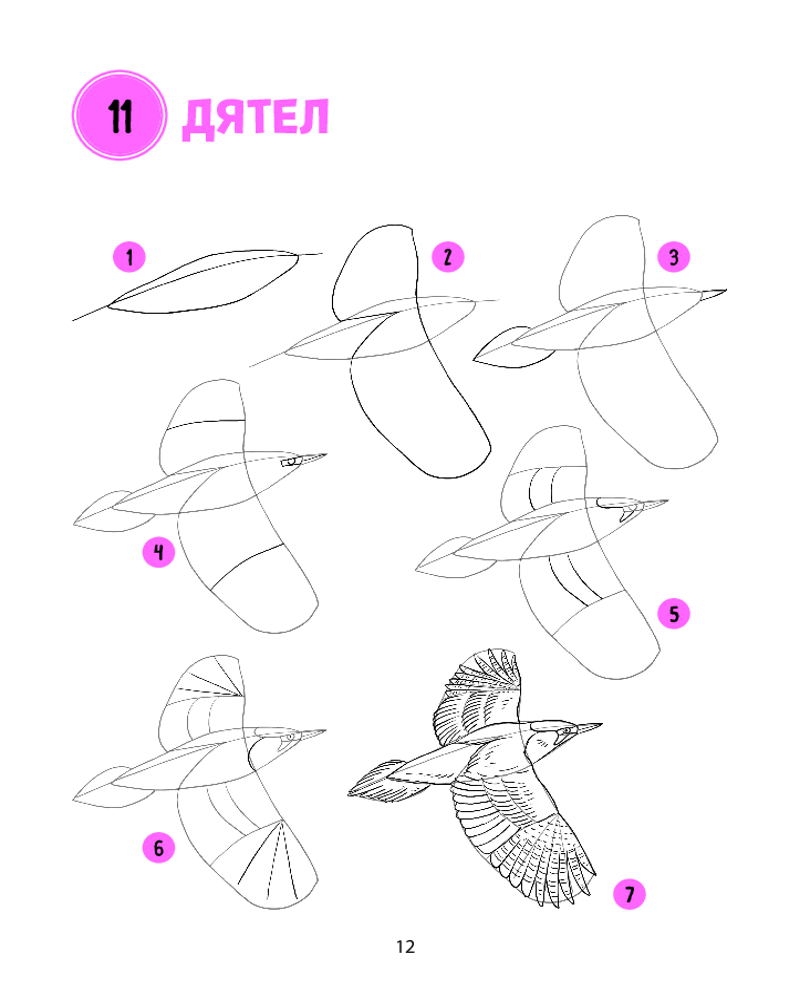 11 ДЯТЕЛ

1

2

3

4

5

6

7

12