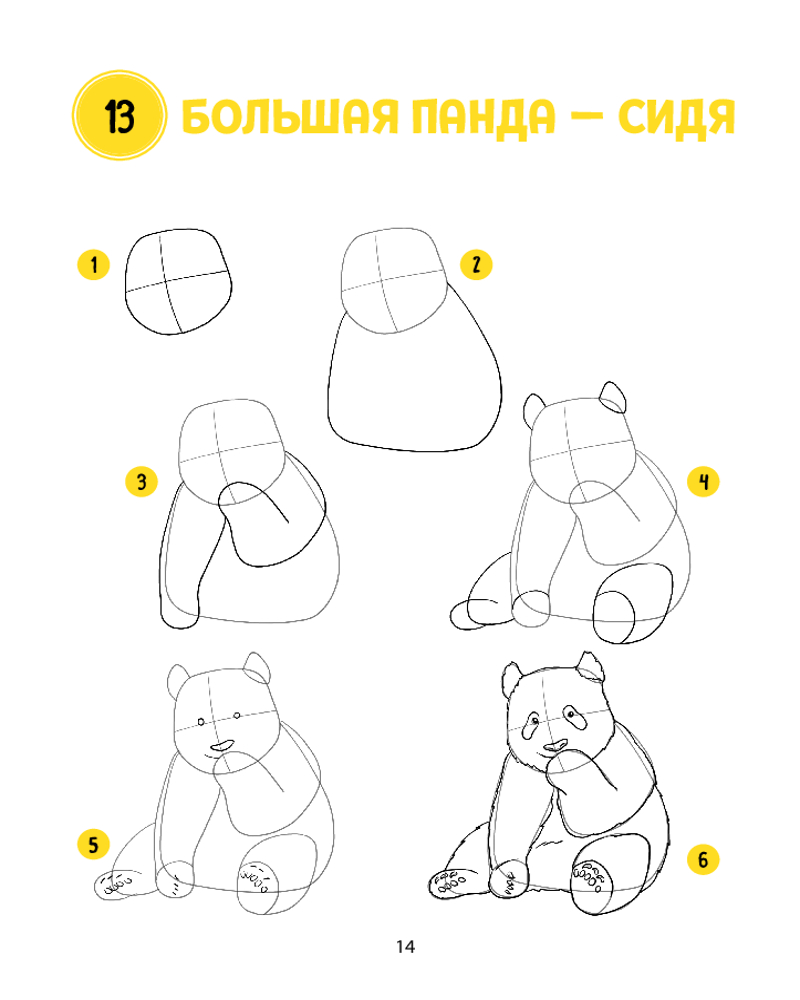 13 БОЛЬШАЯ ПАНДА — СИДЯ

1

2

3

4

5

6

14