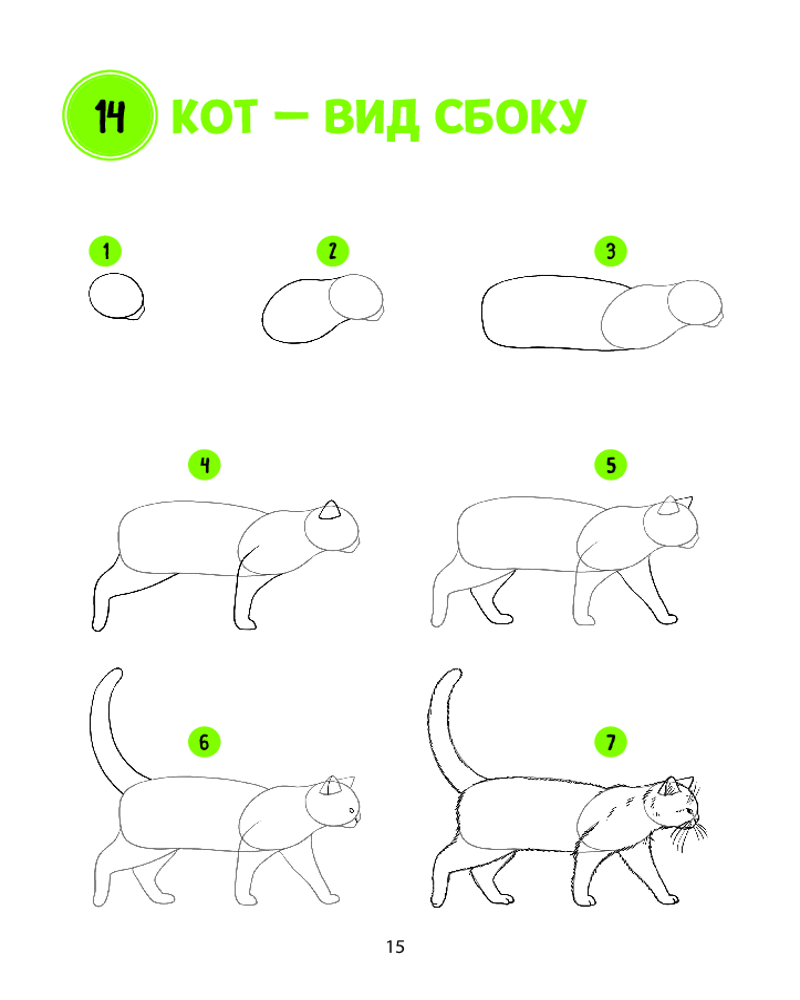 14 КОТ — ВИД СБОКУ

1

2

3

4

5

6

7

15