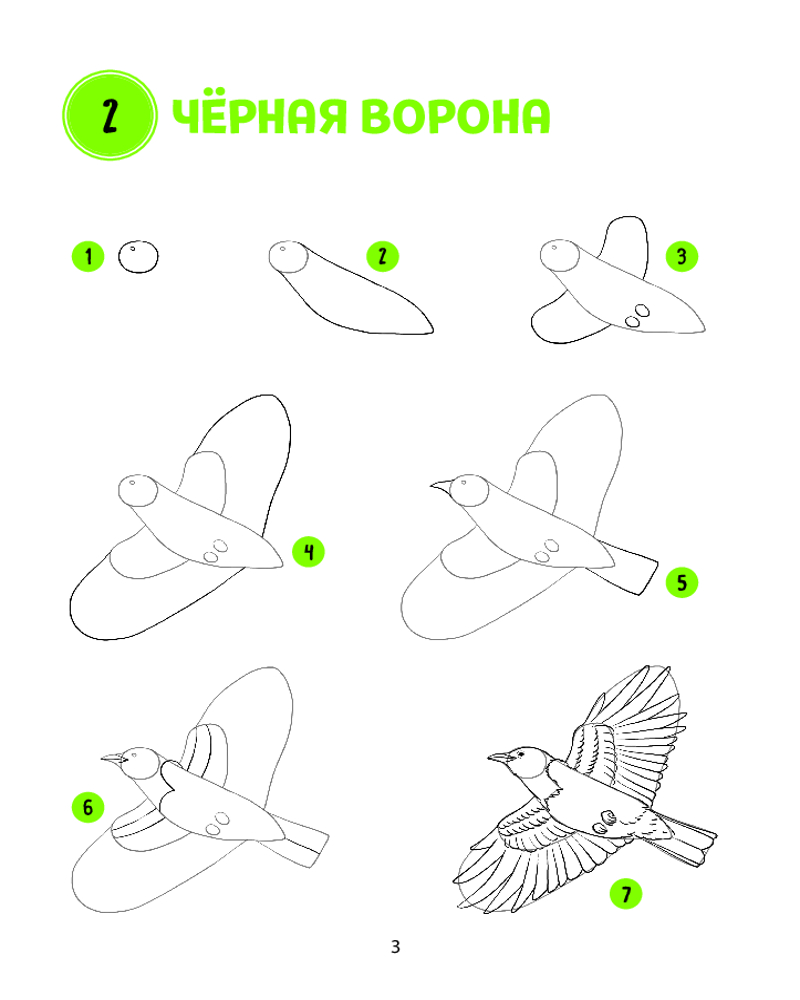 2 ЧЁРНАЯ ВОРОНА

1

2

3

4

5

6

7

3