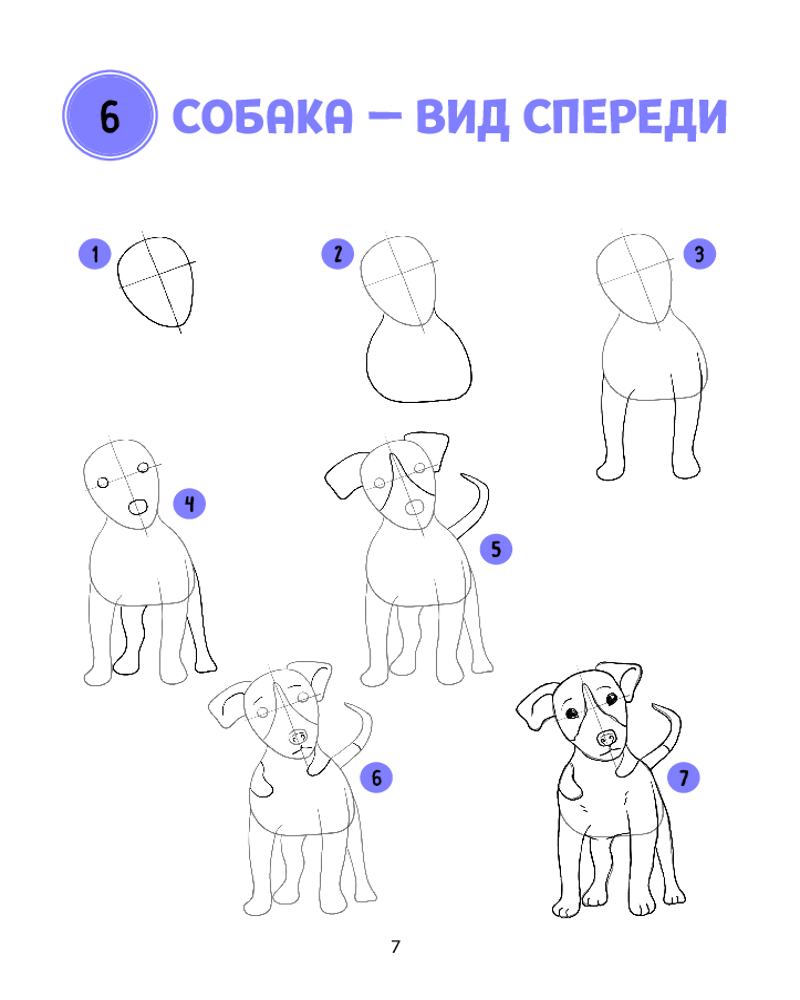 6 СОБАКА — ВИД СПЕРЕДИ

1

2

3

4

5

6

7

7