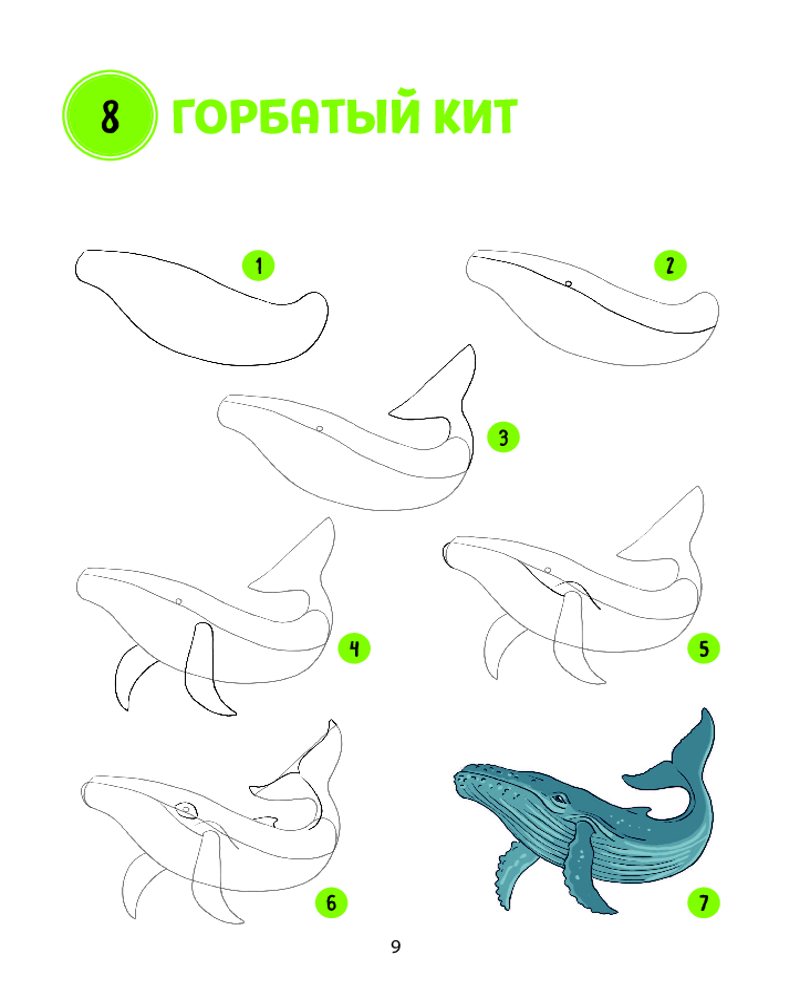 8 ГОРБАТЫЙ КИТ

1

2

3

4

5

6

7

9