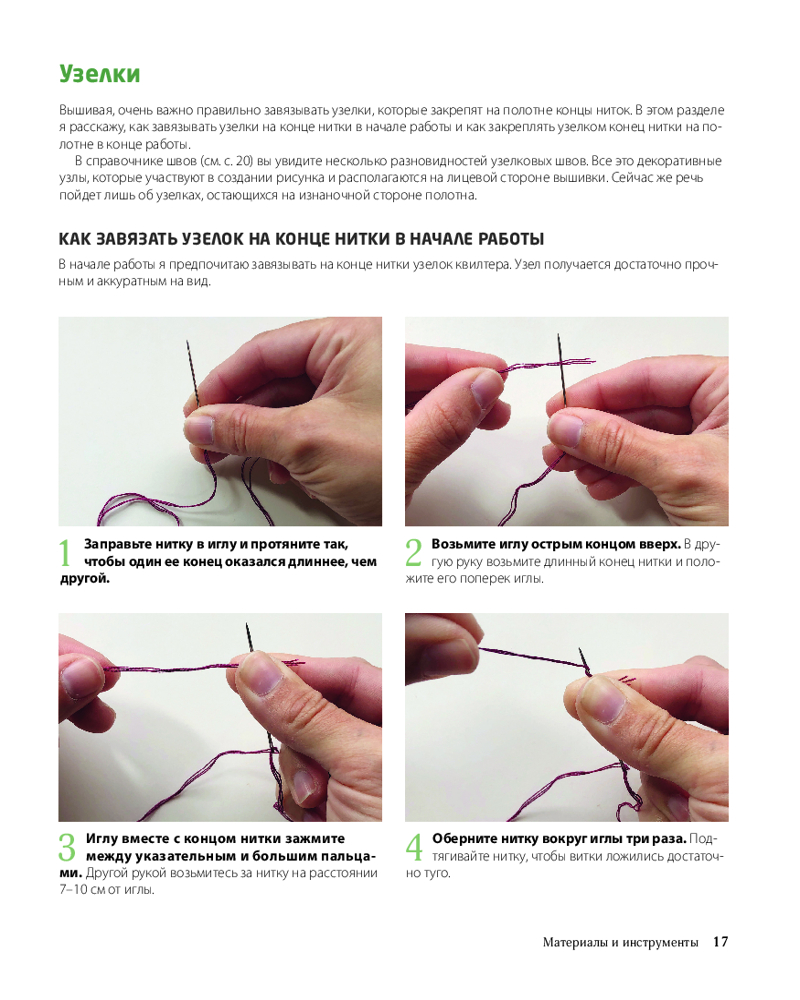 Узелки

Вышивая, очень важно правильно завязывать узелки, которые закрепят на полотне концы ниток. В этом разделе я расскажу, как завязывать узелки на конце нитки в начале работы и как закреплять узелком конец нитки на полотне в конце работы.

В справочнике швов (см. с. 20) вы увидите несколько разновидностей узелковых швов. Все это декоративные узлы, которые участвуют в создании рисунка и располагаются на лицевой стороне вышивки. Сейчас же речь пойдет лишь об узелках, остающихся на изнаночной стороне полотна.

КАК ЗАВЯЗАТЬ УЗЕЛОК НА КОНЦЕ НИТКИ В НАЧАЛЕ РАБОТЫ

В начале работы я предпочитаю завязывать на конце нитки узелок квилтера. Узел получается достаточно прочным и аккуратным на вид.

1 Заправьте нитку в иглу и протяните так, чтобы один ее конец оказался длиннее, чем другой.

2 Возьмите иглу острым концом вверх. В другую руку возьмите длинный конец нитки и положите его поперек иглы.

3 Иглу вместе с концом нитки зажмите между указательным и большим пальцами. Другой рукой возьмитесь за нитку на расстоянии 7–10 см от иглы.

4 Оберните нитку вокруг иглы три раза. Подтягивайте нитку, чтобы витки ложились достаточно туго.

Материалы и инструменты 17