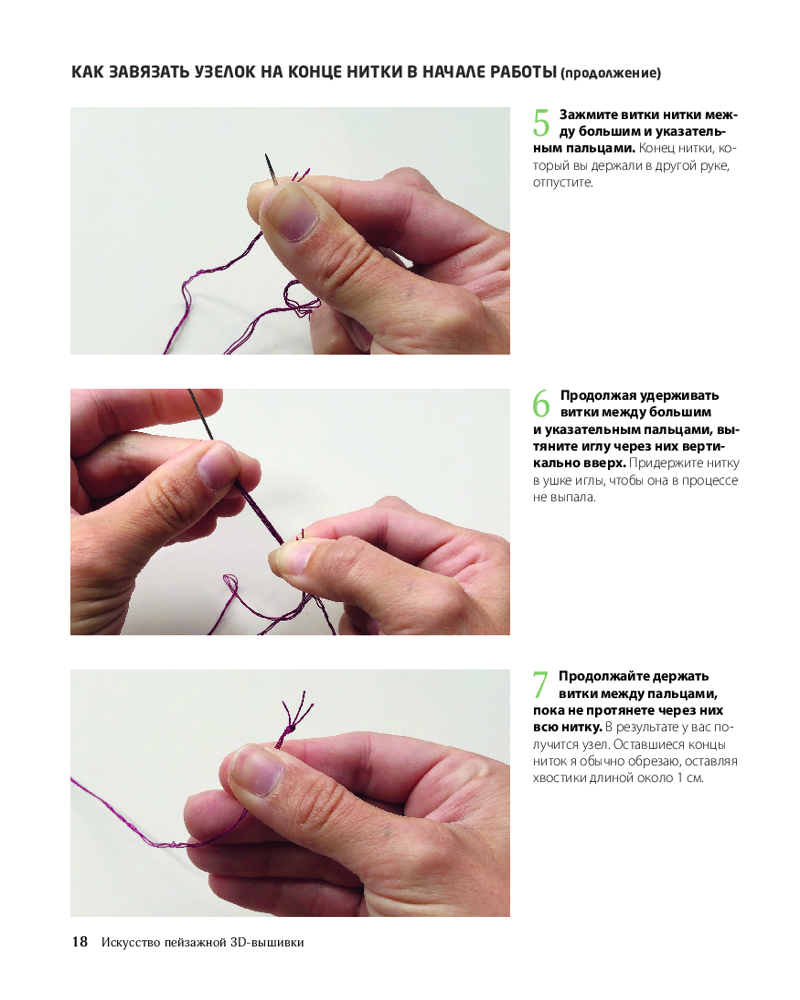 КАК ЗАВЯЗАТЬ УЗЕЛОК НА КОНЦЕ НИТКИ В НАЧАЛЕ РАБОТЫ (продолжение)

5 Зажмите витки нитки между большим и указательным пальцами. Конец нитки, который вы держали в другой руке, отпустите.

6 Продолжая удерживать витки между большим и указательным пальцами, вытяните иглу через них вертикально вверх. Придержите нитку в ушке иглы, чтобы она в процессе не выпала.

7 Продолжайте держать витки между пальцами, пока не протянете через них всю нитку. В результате у вас получится узел. Оставшиеся концы ниток я обычно обрезаю, оставляя хвостики длиной около 1 см.

18 Искусство пейзажной 3D-вышивки