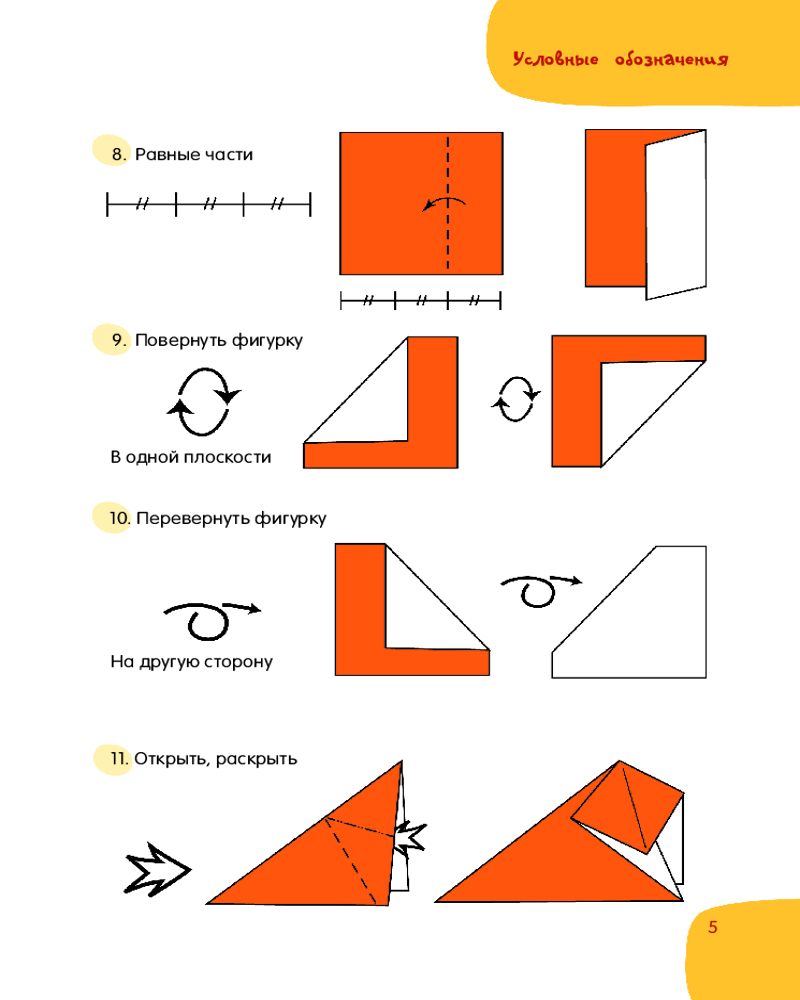 Условные обозначения

8. Равные части

9. Повернуть фигурку

В одной плоскости

10. Перевернуть фигурку

На другую сторону

11. Открыть, раскрыть

5