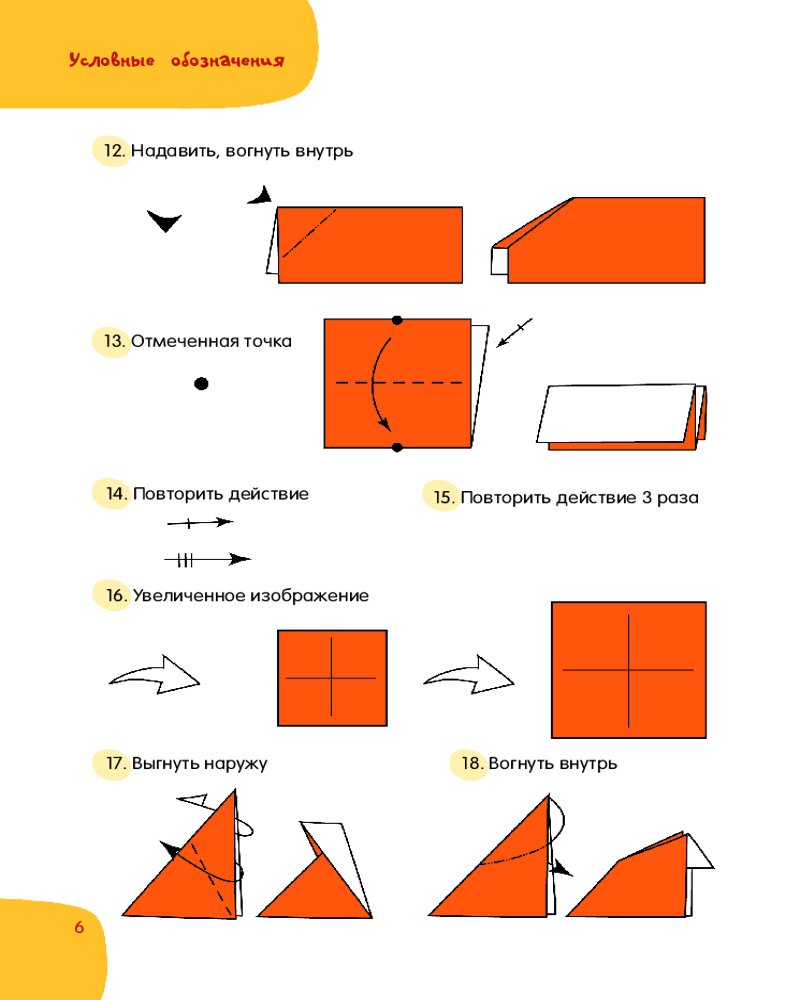 Условные обозначения

12. Надавить, вогнуть внутрь

13. Отмеченная точка

14. Повторить действие

15. Повторить действие 3 раза

16. Увеличенное изображение

17. Выгнуть наружу

18. Вогнуть внутрь

6