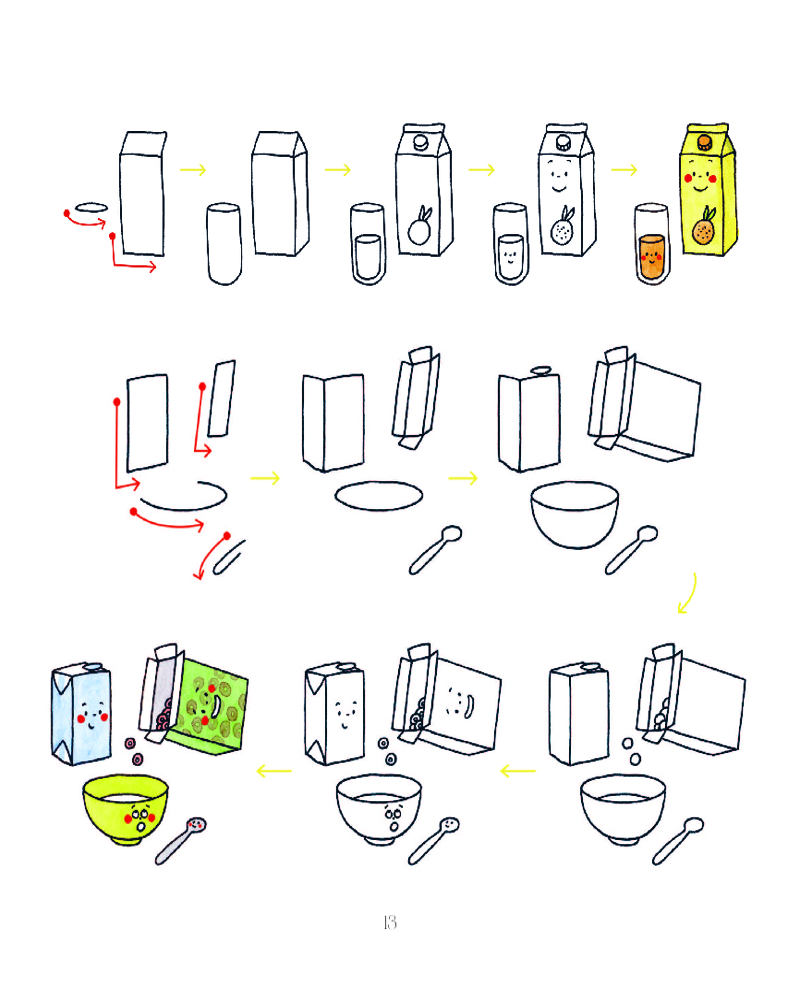 13