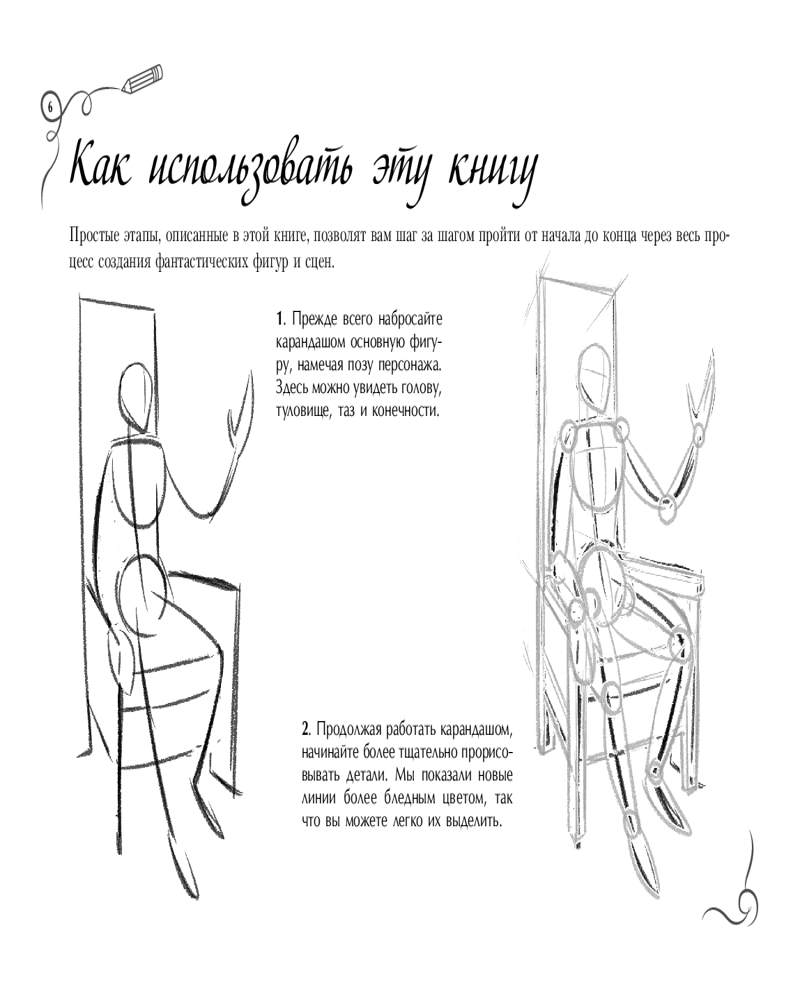 6

Как использовать эту книгу

Простые этапы, описанные в этой книге, позволят вам шаг за шагом пройти от начала до конца через весь процесс создания фантастических фигур и сцен.

1. Прежде всего набросайте карандашом основную фигуру, намечая позу персонажа. Здесь можно увидеть голову, туловище, таз и конечности.

2. Продолжая работать карандашом, начинайте более тщательно прорисовывать детали. Мы показали новые линии более бледным цветом, так что вы можете легко их выделить.