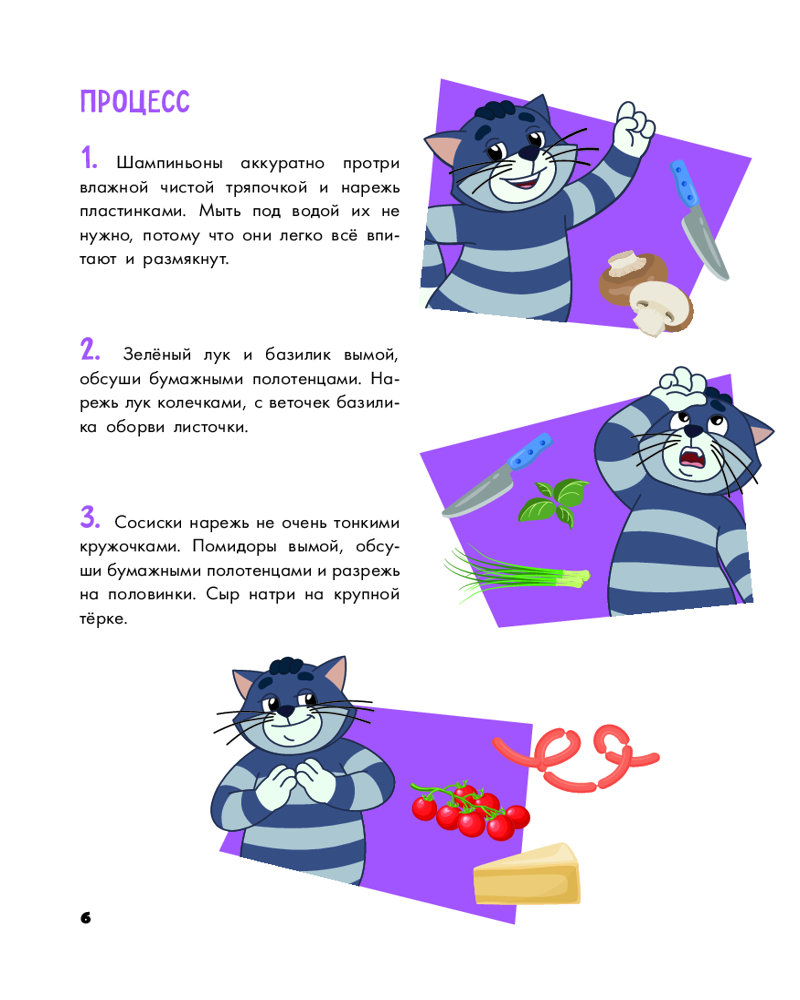 ПРОЦЕСС

1. Шампиньоны аккуратно протри влажной чистой тряпочкой и нарежь пластинками. Мыть под водой их не нужно, потому что они легко всё впитают и размякнут.

2. Зелёный лук и базилик вымой, обсуши бумажными полотенцами. Нарежь лук колечками, с веточек базилика оборви листочки.

3. Сосиски нарежь не очень тонкими кружочками. Помидоры вымой, обсуши бумажными полотенцами и разрежь на половинки. Сыр натри на крупной тёрке.

6