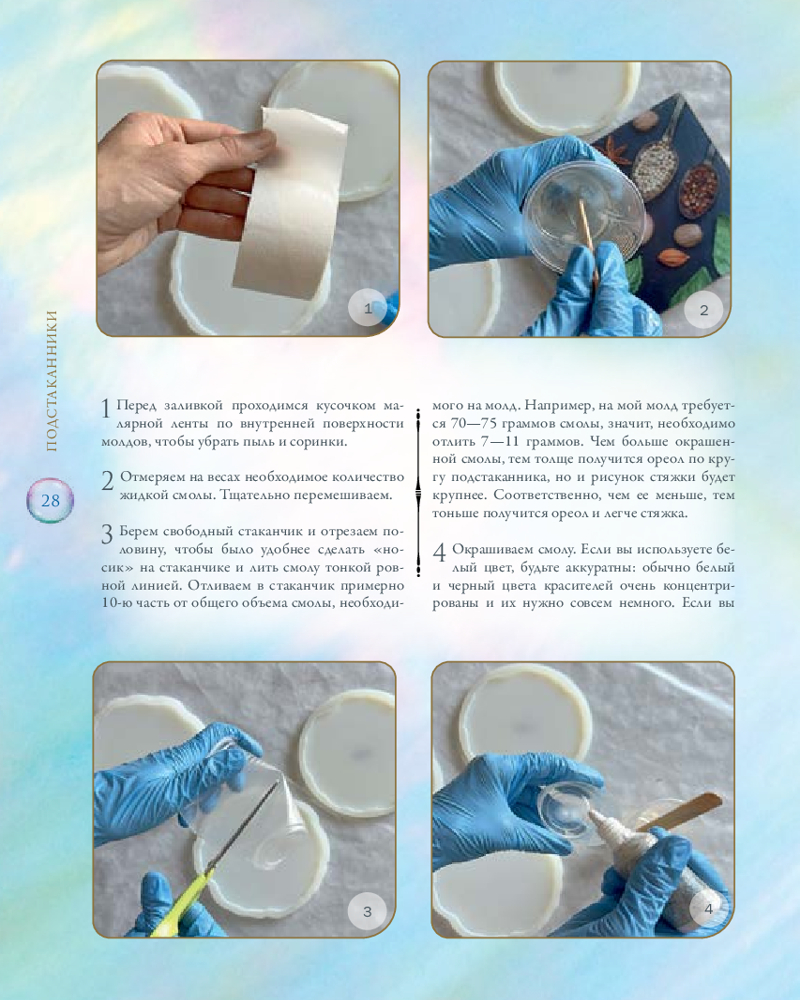 1

2

ПОДСТАКАННИКИ

28

1 Перед заливкой проходимся кусочком малярной ленты по внутренней поверхности молдов, чтобы убрать пыль и соринки.

2 Отмеряем на весах необходимое количество жидкой смолы. Тщательно перемешиваем.

3 Берем свободный стаканчик и отрезаем половину, чтобы было удобнее сделать «носик» на стаканчике и лить смолу тонкой ровной линией. Отливаем в стаканчик примерно 10-ю часть от общего объема смолы, необходимого на молд. Например, на мой молд требуется 70—75 граммов смолы, значит, необходимо отлить 7—11 граммов. Чем больше окрашенной смолы, тем толще получится ореол по кругу подстаканника, но и рисунок стяжки будет крупнее. Соответственно, чем ее меньше, тем тоньше получится ореол и легче стяжка.

4 Окрашиваем смолу. Если вы используете белый цвет, будьте аккуратны: обычно белый и черный цвета красителей очень концентрированы и их нужно совсем немного. Если вы

3

4