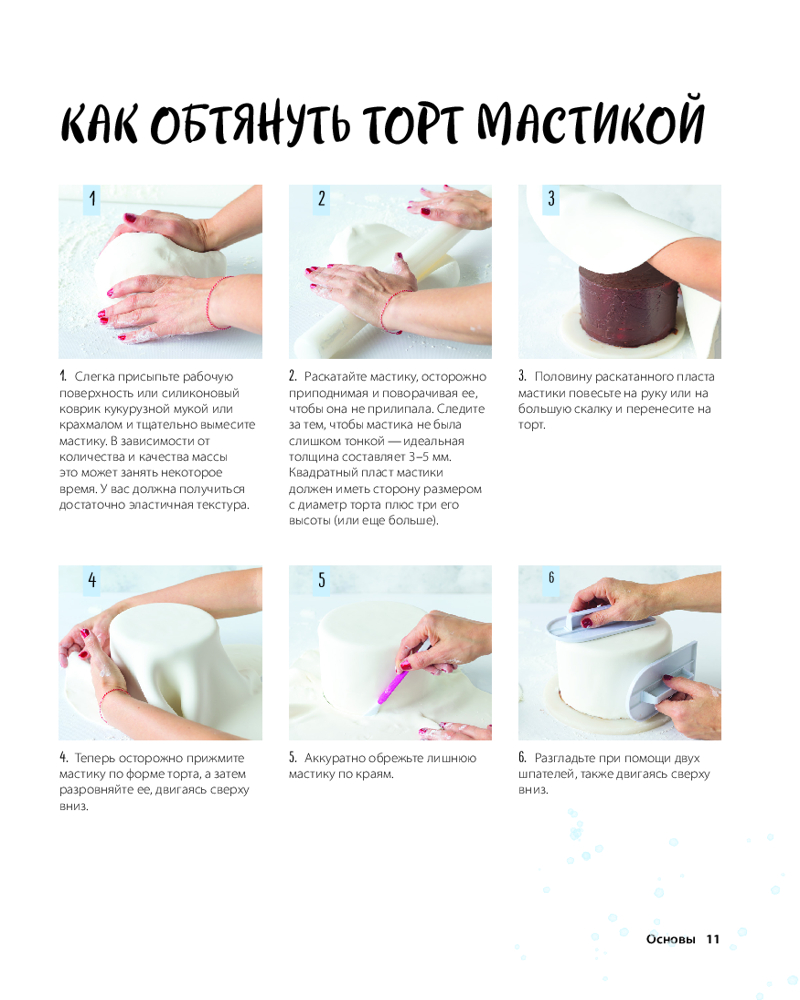 КАК ОБТЯНУТЬ ТОРТ МАСТИКОЙ

1

2

3

1. Слегка присыпьте рабочую поверхность или силиконовый коврик кукурузной мукой или крахмалом и тщательно вымесите мастику. В зависимости от количества и качества массы это может занять некоторое время. У вас должна получиться достаточно эластичная текстура.

2. Раскатайте мастику, осторожно приподнимая и поворачивая ее, чтобы она не прилипала. Следите за тем, чтобы мастика не была слишком тонкой — идеальная толщина составляет 3–5 мм. Квадратный пласт мастики должен иметь сторону размером с диаметр торта плюс три его высоты (или еще больше).

3. Половину раскатанного пласта мастики повесьте на руку или на большую скалку и перенесите на торт.

4

5

6

4. Теперь осторожно прижмите мастику по форме торта, а затем разровняйте ее, двигаясь сверху вниз.

5. Аккуратно обрежьте лишнюю мастику по краям.

6. Разгладьте при помощи двух шпателей, также двигаясь сверху вниз.

Основы 11