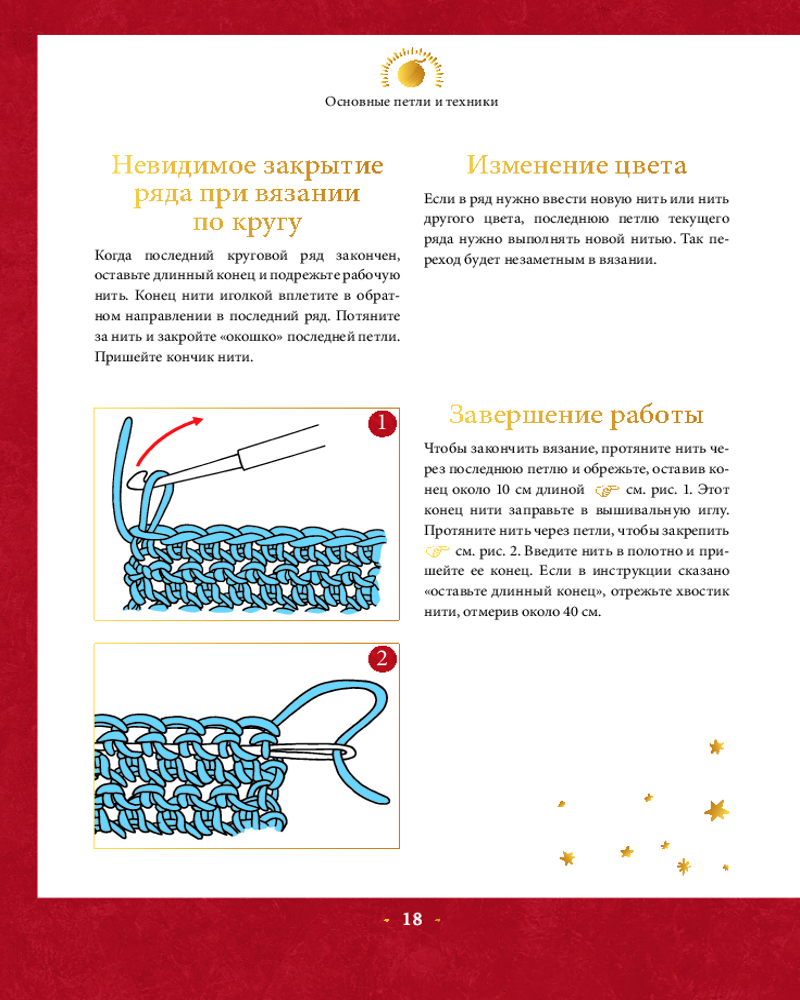 Основные петли и техники

Невидимое закрытие ряда при вязании по кругу

Когда последний круговой ряд закончен, оставьте длинный конец и подрежьте рабочую нить. Конец нити иголкой вплетите в обратном направлении в последний ряд. Потяните за нить и закройте «окошко» последней петли. Пришейте кончик нити.

1

2

Изменение цвета

Если в ряд нужно ввести новую нить или нить другого цвета, последнюю петлю текущего ряда нужно выполнять новой нитью. Так переход будет незаметным в вязании.

Завершение работы

Чтобы закончить вязание, протяните нить через последнюю петлю и обрежьте, оставив конец около 10 см длиной см. рис. 1. Этот конец нити заправьте в вышивальную иглу. Протяните нить через петли, чтобы закрепить см. рис. 2. Введите нить в полотно и пришейте ее конец. Если в инструкции сказано «оставьте длинный конец», отрежьте хвостик нити, отмерив около 40 см.

18