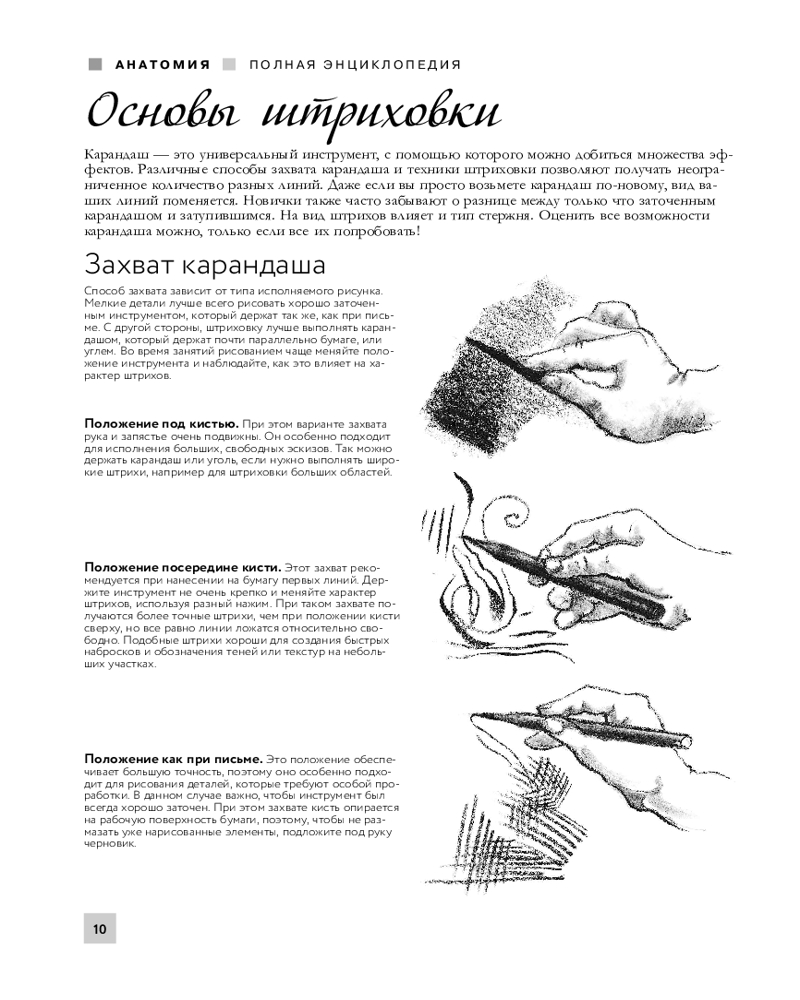 АНАТОМИЯ ПОЛНАЯ ЭНЦИКЛОПЕДИЯ

Основы штриховки

Карандаш — это универсальный инструмент, с помощью которого можно добиться множества эффектов. Различные способы захвата карандаша и техники штриховки позволяют получать неограниченное количество разных линий. Даже если вы просто возьмете карандаш по-новому, вид ваших линий поменяется. Новички также часто забывают о разнице между только что заточенным карандашом и затупившимся. На вид штрихов влияет и тип стержня. Оценить все возможности карандаша можно, только если все их попробовать!

Захват карандаша

Способ захвата зависит от типа исполняемого рисунка. Мелкие детали лучше всего рисовать хорошо заточенным инструментом, который держат так же, как при письме. С другой стороны, штриховку лучше выполнять карандашом, который держат почти параллельно бумаге, или углем. Во время занятий рисованием чаще меняйте положение инструмента и наблюдайте, как это влияет на характер штрихов.

Положение под кистью. При этом варианте захвата рука и запястье очень подвижны. Он особенно подходит для исполнения больших, свободных эскизов. Так можно держать карандаш или уголь, если нужно выполнять широкие штрихи, например для штриховки больших областей.

Положение посередине кисти. Этот захват рекомендуется при нанесении на бумагу первых линий. Держите инструмент не очень крепко и меняйте характер штрихов, используя разный нажим. При таком захвате получаются более точные штрихи, чем при положении кисти сверху, но все равно линии ложатся относительно свободно. Подобные штрихи хороши для создания быстрых набросков и обозначения теней или текстур на небольших участках.

Положение как при письме. Это положение обеспечивает большую точность, поэтому оно особенно подходит для рисования деталей, которые требуют особой проработки. В данном случае важно, чтобы инструмент был всегда хорошо заточен. При этом захвате кисть опирается на рабочую поверхность бумаги, поэтому, чтобы не размазать уже нарисованные элементы, подложите под руку черновик.

10