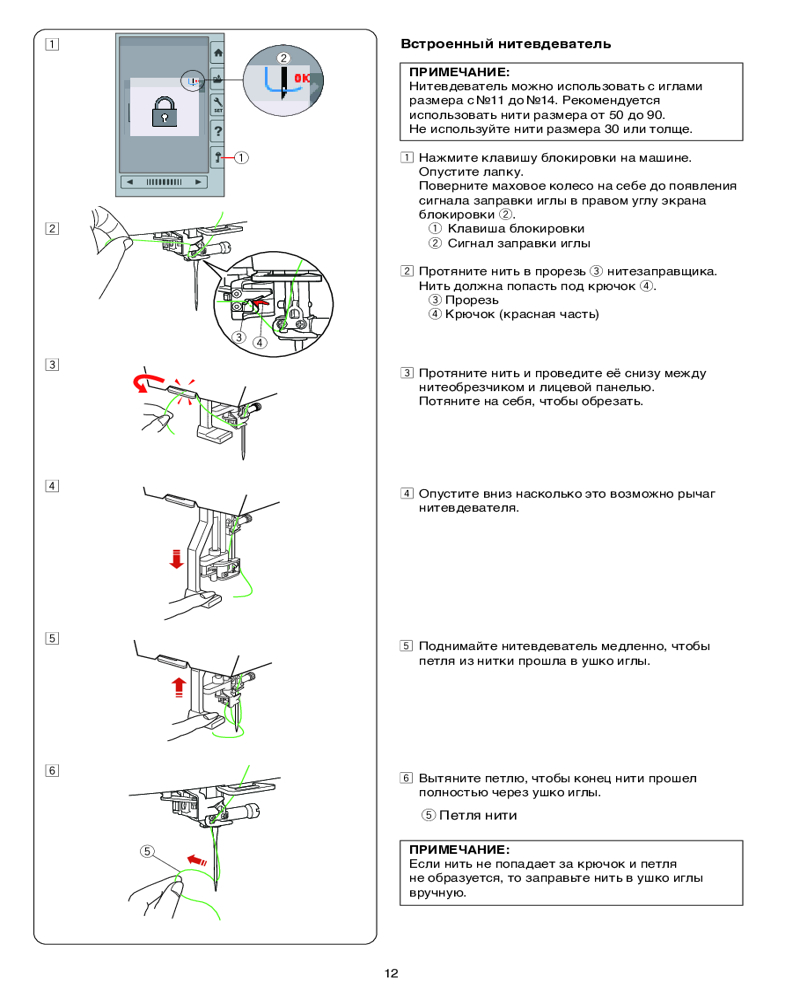 1

2

OK

SET

?

①

2

③ ④

3

4

5

6

⑤

Встроенный нитевдеватель

ПРИМЕЧАНИЕ:
Нитевдеватель можно использовать с иглами размера с №11 до №14. Рекомендуется использовать нити размера от 50 до 90. Не используйте нити размера 30 или толще.

1 Нажмите клавишу блокировки на машине. Опустите лапку.
Поверните маховое колесо на себе до появления сигнала заправки иглы в правом углу экрана блокировки ②.
① Клавиша блокировки
② Сигнал заправки иглы

2 Протяните нить в прорезь ③ нитезаправщика. Нить должна попасть под крючок ④.
③ Прорезь
④ Крючок (красная часть)

3 Протяните нить и проведите её снизу между нитеобрезчиком и лицевой панелью. Потяните на себя, чтобы обрезать.

4 Опустите вниз насколько это возможно рычаг нитевдевателя.

5 Поднимайте нитевдеватель медленно, чтобы петля из нитки прошла в ушко иглы.

6 Вытяните петлю, чтобы конец нити прошел полностью через ушко иглы.
⑤ Петля нити

ПРИМЕЧАНИЕ:
Если нить не попадает за крючок и петля не образуется, то заправьте нить в ушко иглы вручную.

12