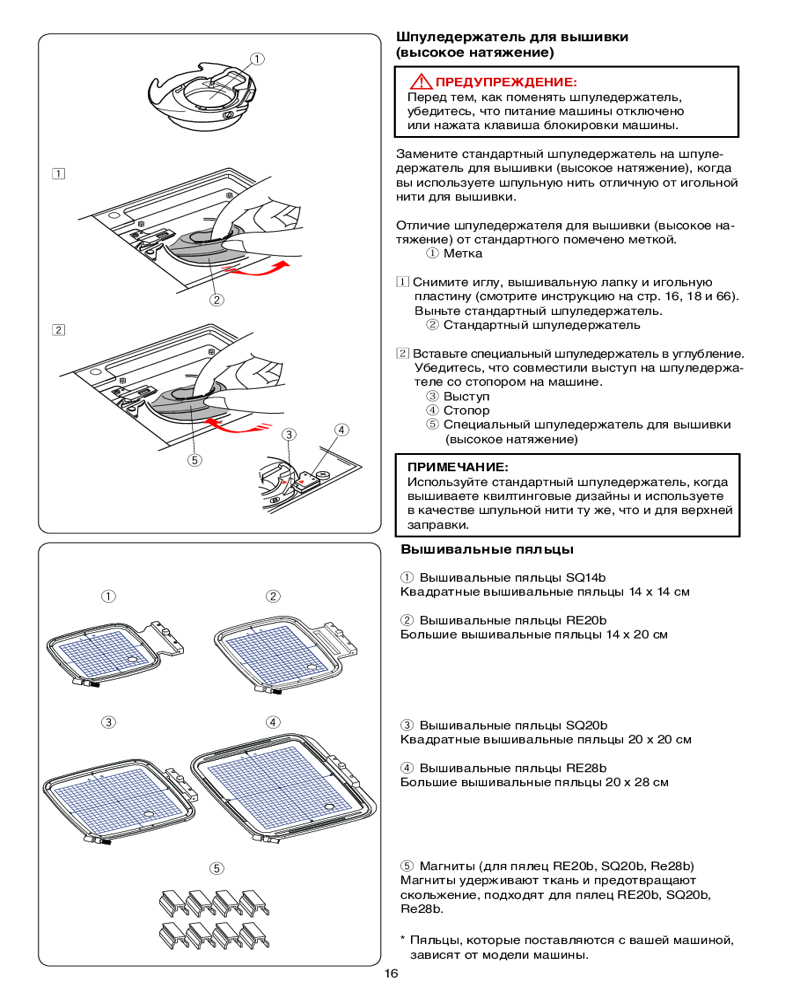 ①

1

②

2

③ ④

⑤

① ②

③ ④

⑤

Шпуледержатель для вышивки (высокое натяжение)

ПРЕДУПРЕЖДЕНИЕ:
Перед тем, как поменять шпуледержатель, убедитесь, что питание машины отключено или нажата клавиша блокировки машины.

Замените стандартный шпуледержатель на шпуледержатель для вышивки (высокое натяжение), когда вы используете шпульную нить отличную от игольной нити для вышивки.

Отличие шпуледержателя для вышивки (высокое натяжение) от стандартного помечено меткой.
① Метка

1 Снимите иглу, вышивальную лапку и игольную пластину (смотрите инструкцию на стр. 16, 18 и 66). Выньте стандартный шпуледержатель.
② Стандартный шпуледержатель

2 Вставьте специальный шпуледержатель в углубление. Убедитесь, что совместили выступ на шпуледержателе со стопором на машине.
③ Выступ
④ Стопор
⑤ Специальный шпуледержатель для вышивки (высокое натяжение)

ПРИМЕЧАНИЕ:
Используйте стандартный шпуледержатель, когда вышиваете квилтинговые дизайны и используете в качестве шпульной нити ту же, что и для верхней заправки.

Вышивальные пяльцы

① Вышивальные пяльцы SQ14b
Квадратные вышивальные пяльцы 14 x 14 см

② Вышивальные пяльцы RE20b
Большие вышивальные пяльцы 14 x 20 см

③ Вышивальные пяльцы SQ20b
Квадратные вышивальные пяльцы 20 x 20 см

④ Вышивальные пяльцы RE28b
Большие вышивальные пяльцы 20 x 28 см

⑤ Магниты (для пялец RE20b, SQ20b, Re28b)
Магниты удерживают ткань и предотвращают скольжение, подходят для пялец RE20b, SQ20b, Re28b.

* Пяльцы, которые поставляются с вашей машиной, зависят от модели машины.

16