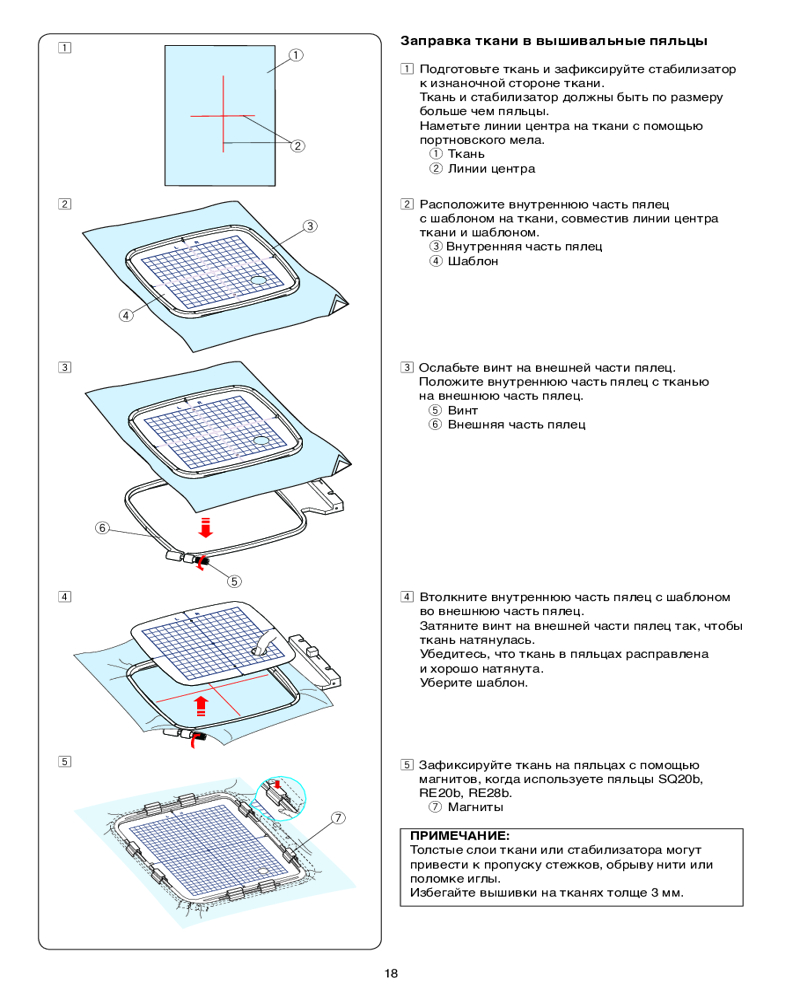 1

①

②

2

③

④

3

⑥

⑤

4

5

⑦

Заправка ткани в вышивальные пяльцы

1 Подготовьте ткань и зафиксируйте стабилизатор к изнаночной стороне ткани.
Ткань и стабилизатор должны быть по размеру больше чем пяльцы.
Наметьте линии центра на ткани с помощью портновского мела.
① Ткань
② Линии центра

2 Расположите внутреннюю часть пялец с шаблоном на ткани, совместив линии центра ткани и шаблоном.
③ Внутренняя часть пялец
④ Шаблон

3 Ослабьте винт на внешней части пялец.
Положите внутреннюю часть пялец с тканью на внешнюю часть пялец.
⑤ Винт
⑥ Внешняя часть пялец

4 Втолкните внутреннюю часть пялец с шаблоном во внешнюю часть пялец.
Затяните винт на внешней части пялец так, чтобы ткань натянулась.
Убедитесь, что ткань в пяльцах расправлена и хорошо натянута.
Уберите шаблон.

5 Зафиксируйте ткань на пяльцах с помощью магнитов, когда используете пяльцы SQ20b, RE20b, RE28b.
⑦ Магниты

ПРИМЕЧАНИЕ:
Толстые слои ткани или стабилизатора могут привести к пропуску стежков, обрыву нити или поломке иглы.
Избегайте вышивки на тканях толще 3 мм.

18