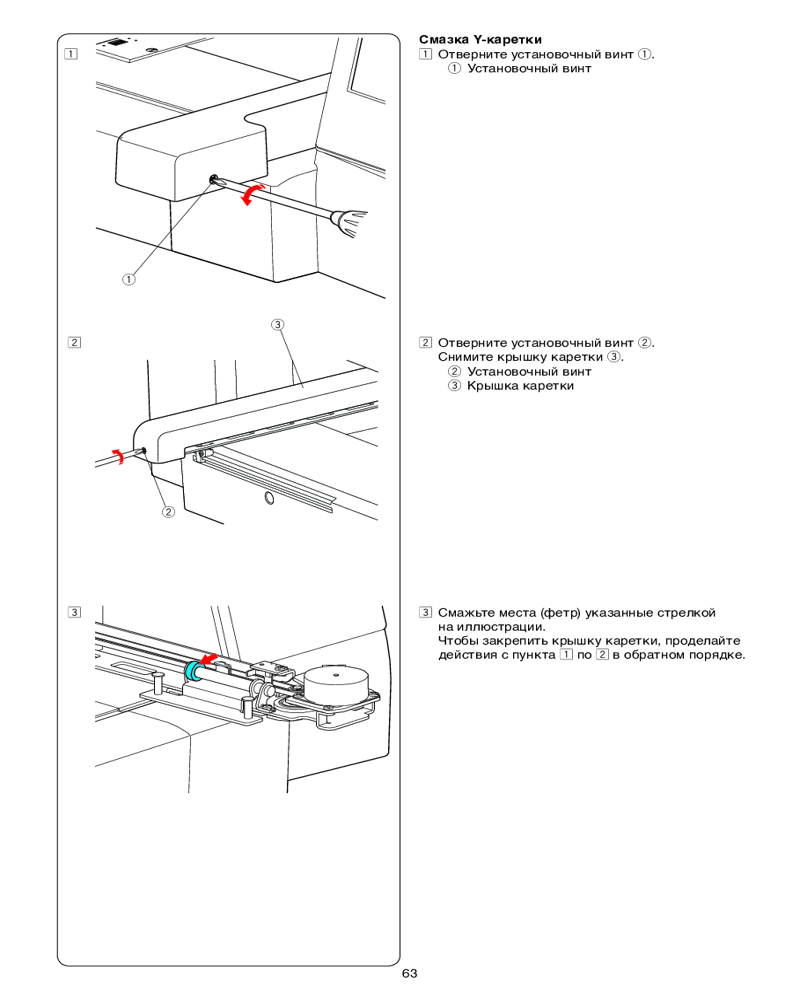 1

1

2

3

2

3

Смазка Y-каретки
1 Отверните установочный винт ①.
① Установочный винт

2 Отверните установочный винт ②. Снимите крышку каретки ③.
② Установочный винт
③ Крышка каретки

3 Смажьте места (фетр) указанные стрелкой на иллюстрации.
Чтобы закрепить крышку каретки, проделайте действия с пункта 1 по 2 в обратном порядке.

63