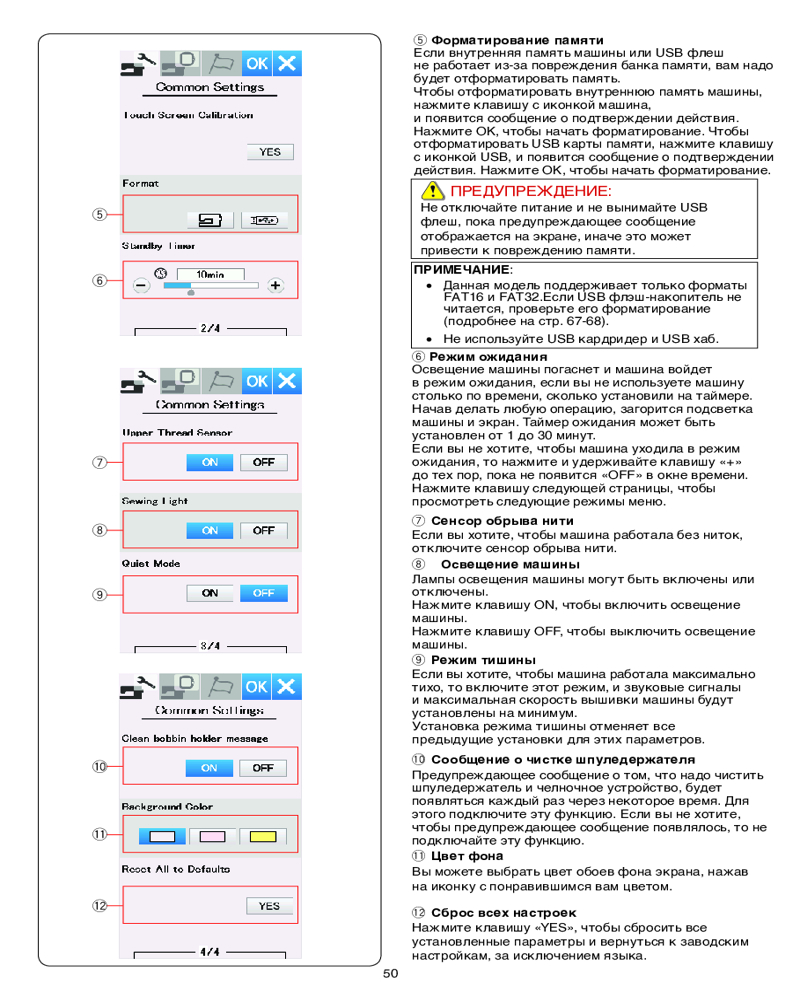 OK
Common Settings
Touch Screen Calibration
YES
Format
⑤
Standby Timer
⑥
10min
2/4

OK
Common Settings
Upper Thread Sensor
⑦
ON OFF
Sewing Light
⑧
ON OFF
Quiet Mode
⑨
ON OFF
3/4

OK
Common Settings
Clean bobbin holder message
⑩
ON OFF
Background Color
⑪
Reset All to Defaults
⑫
YES
4/4

⑤ **Форматирование памяти**
Если внутренняя память машины или USB флеш не работает из-за повреждения банка памяти, вам надо будет отформатировать память.
Чтобы отформатировать внутреннюю память машины, нажмите клавишу с иконкой машина, и появится сообщение о подтверждении действия. Нажмите OK, чтобы начать форматирование. Чтобы отформатировать USB карты памяти, нажмите клавишу с иконкой USB, и появится сообщение о подтверждении действия. Нажмите OK, чтобы начать форматирование.

ПРЕДУПРЕЖДЕНИЕ:
Не отключайте питание и не вынимайте USB флеш, пока предупреждающее сообщение отображается на экране, иначе это может привести к повреждению памяти.

**ПРИМЕЧАНИЕ**:
• Данная модель поддерживает только форматы FAT16 и FAT32.Если USB флэш-накопитель не читается, проверьте его форматирование (подробнее на стр. 67-68).
• Не используйте USB кардридер и USB хаб.

⑥ **Режим ожидания**
Освещение машины погаснет и машина войдет в режим ожидания, если вы не используете машину столько по времени, сколько установили на таймере. Начав делать любую операцию, загорится подсветка машины и экран. Таймер ожидания может быть установлен от 1 до 30 минут.
Если вы не хотите, чтобы машина уходила в режим ожидания, то нажмите и удерживайте клавишу «+» до тех пор, пока не появится «OFF» в окне времени. Нажмите клавишу следующей страницы, чтобы просмотреть следующие режимы меню.

⑦ **Сенсор обрыва нити**
Если вы хотите, чтобы машина работала без ниток, отключите сенсор обрыва нити.

⑧ **Освещение машины**
Лампы освещения машины могут быть включены или отключены.
Нажмите клавишу ON, чтобы включить освещение машины.
Нажмите клавишу OFF, чтобы выключить освещение машины.

⑨ **Режим тишины**
Если вы хотите, чтобы машина работала максимально тихо, то включите этот режим, и звуковые сигналы и максимальная скорость вышивки машины будут установлены на минимум.
Установка режима тишины отменяет все предыдущие установки для этих параметров.

⑩ **Сообщение о чистке шпуледержателя**
Предупреждающее сообщение о том, что надо чистить шпуледержатель и челночное устройство, будет появляться каждый раз через некоторое время. Для этого подключите эту функцию. Если вы не хотите, чтобы предупреждающее сообщение появлялось, то не подключайте эту функцию.

⑪ **Цвет фона**
Вы можете выбрать цвет обоев фона экрана, нажав на иконку с понравившимся вам цветом.

⑫ **Сброс всех настроек**
Нажмите клавишу «YES», чтобы сбросить все установленные параметры и вернуться к заводским настройкам, за исключением языка.

50