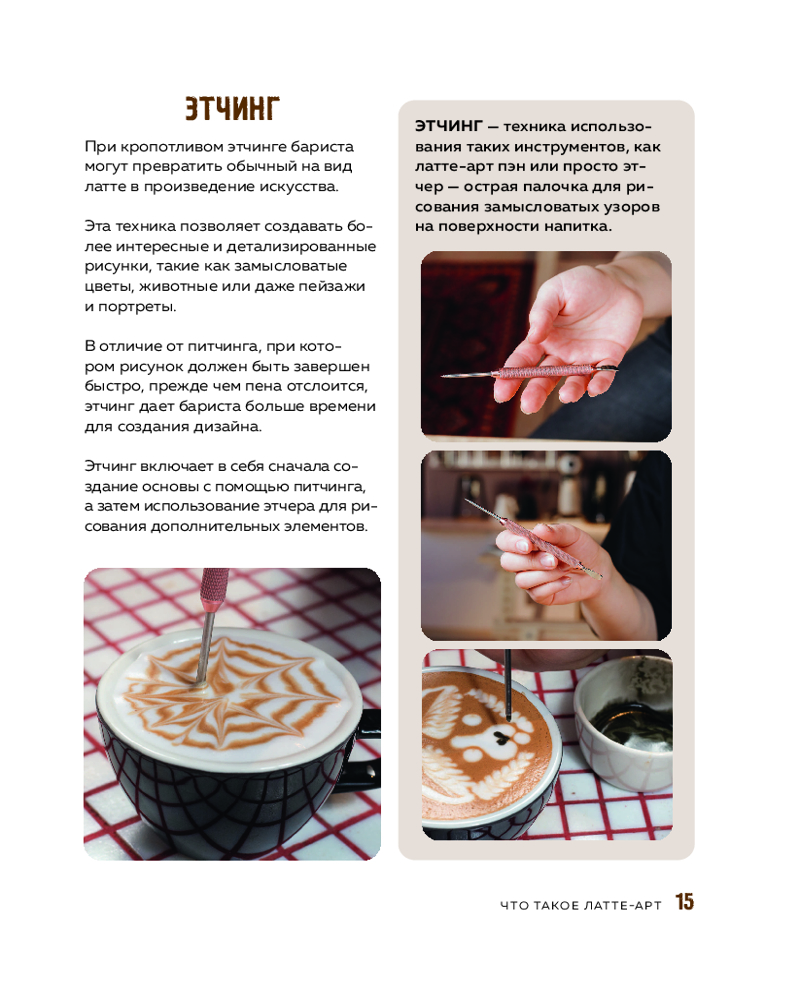 ЭТЧИНГ

При кропотливом этчинге бариста могут превратить обычный на вид латте в произведение искусства.

Эта техника позволяет создавать более интересные и детализированные рисунки, такие как замысловатые цветы, животные или даже пейзажи и портреты.

В отличие от питчинга, при котором рисунок должен быть завершен быстро, прежде чем пена отслоится, этчинг дает бариста больше времени для создания дизайна.

Этчинг включает в себя сначала создание основы с помощью питчинга, а затем использование этчера для рисования дополнительных элементов.

ЭТЧИНГ — техника использования таких инструментов, как латте-арт пэн или просто этчер — острая палочка для рисования замысловатых узоров на поверхности напитка.

ЧТО ТАКОЕ ЛАТТЕ-АРТ 15