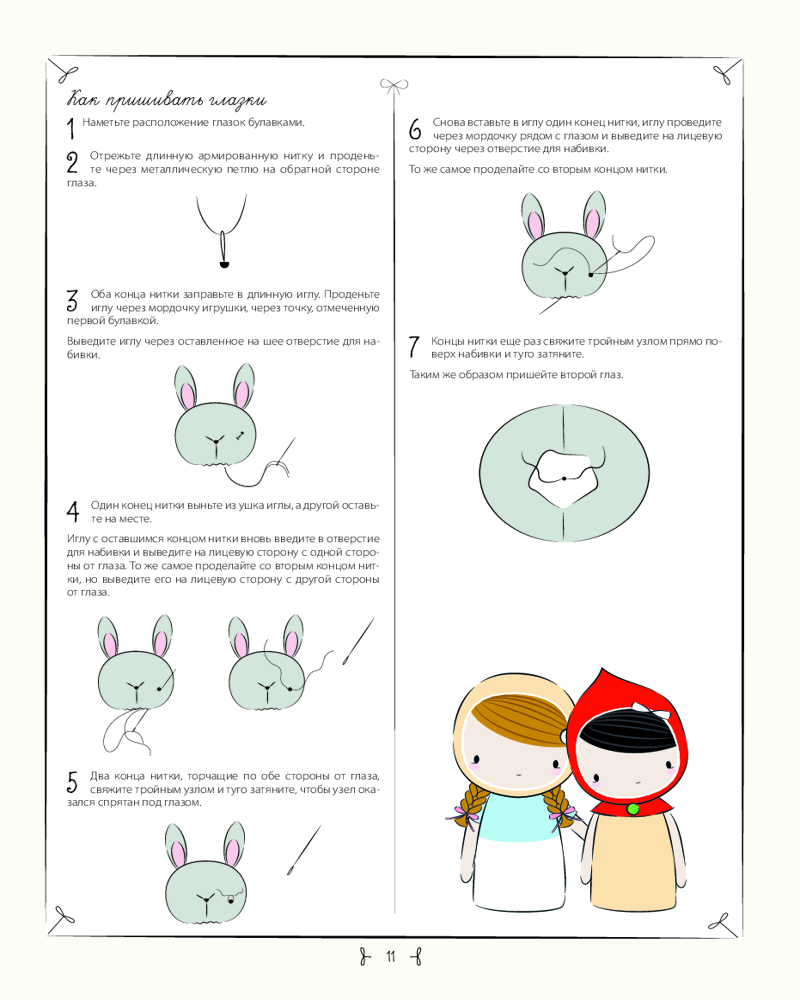 Как пришивать глазки

1 Наметьте расположение глазок булавками.

2 Отрежьте длинную армированную нитку и проденьте через металлическую петлю на обратной стороне глаза.

3 Оба конца нитки заправьте в длинную иглу. Проденьте иглу через мордочку игрушки, через точку, отмеченную первой булавкой.

Выведите иглу через оставленное на шее отверстие для набивки.

4 Один конец нитки выньте из ушка иглы, а другой оставьте на месте.

Иглу с оставшимся концом нитки вновь введите в отверстие для набивки и выведите на лицевую сторону с одной стороны от глаза. То же самое проделайте со вторым концом нитки, но выведите его на лицевую сторону с другой стороны от глаза.

5 Два конца нитки, торчащие по обе стороны от глаза, свяжите тройным узлом и туго затяните, чтобы узел оказался спрятан под глазом.

6 Снова вставьте в иглу один конец нитки, иглу проведите через мордочку рядом с глазом и выведите на лицевую сторону через отверстие для набивки.

То же самое проделайте со вторым концом нитки.

7 Концы нитки еще раз свяжите тройным узлом прямо поверх набивки и туго затяните.

Таким же образом пришейте второй глаз.

11