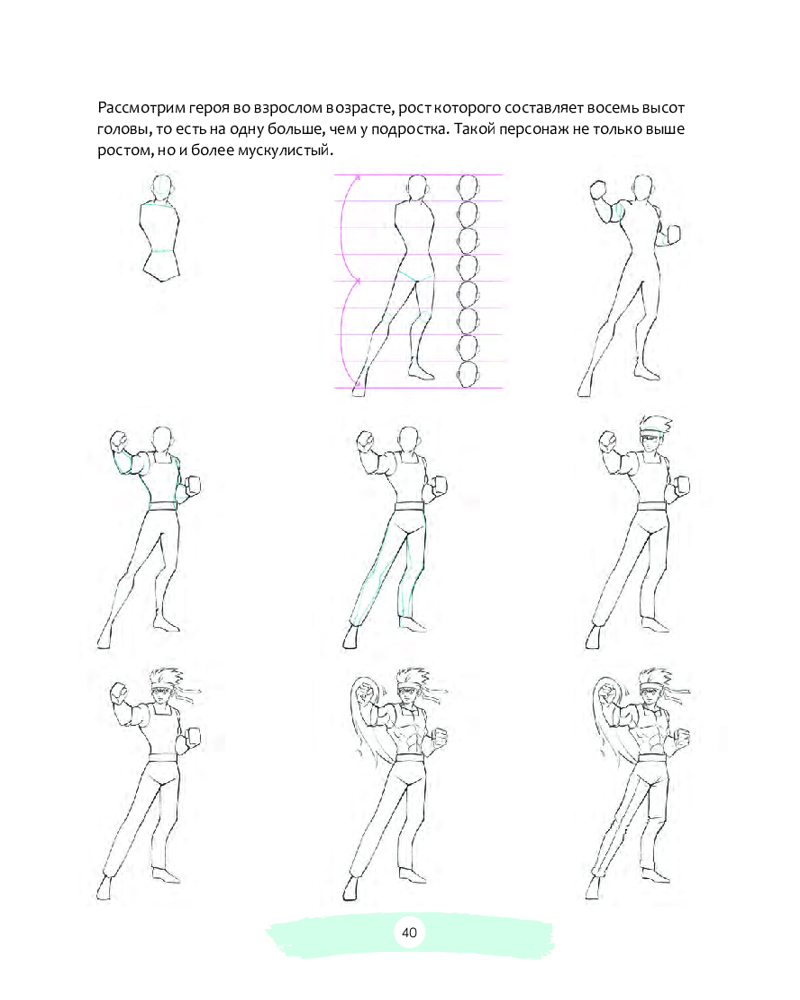 Рассмотрим героя во взрослом возрасте, рост которого составляет восемь высот головы, то есть на одну больше, чем у подростка. Такой персонаж не только выше ростом, но и более мускулистый.

40