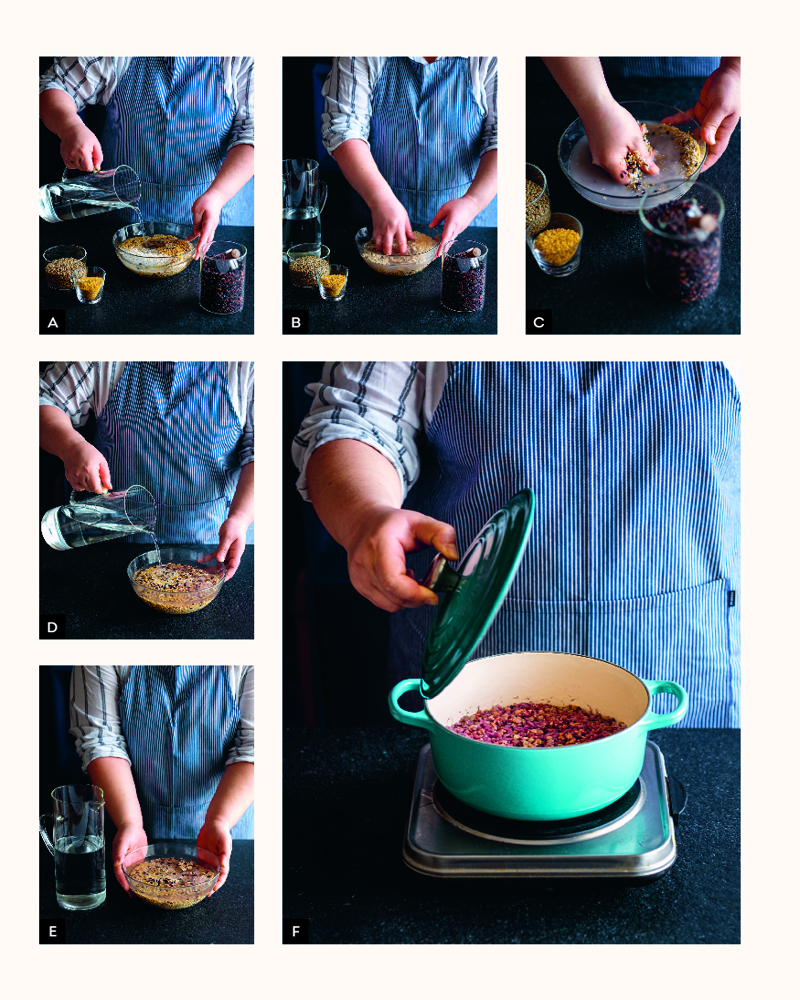 A

B

C

D

E

F