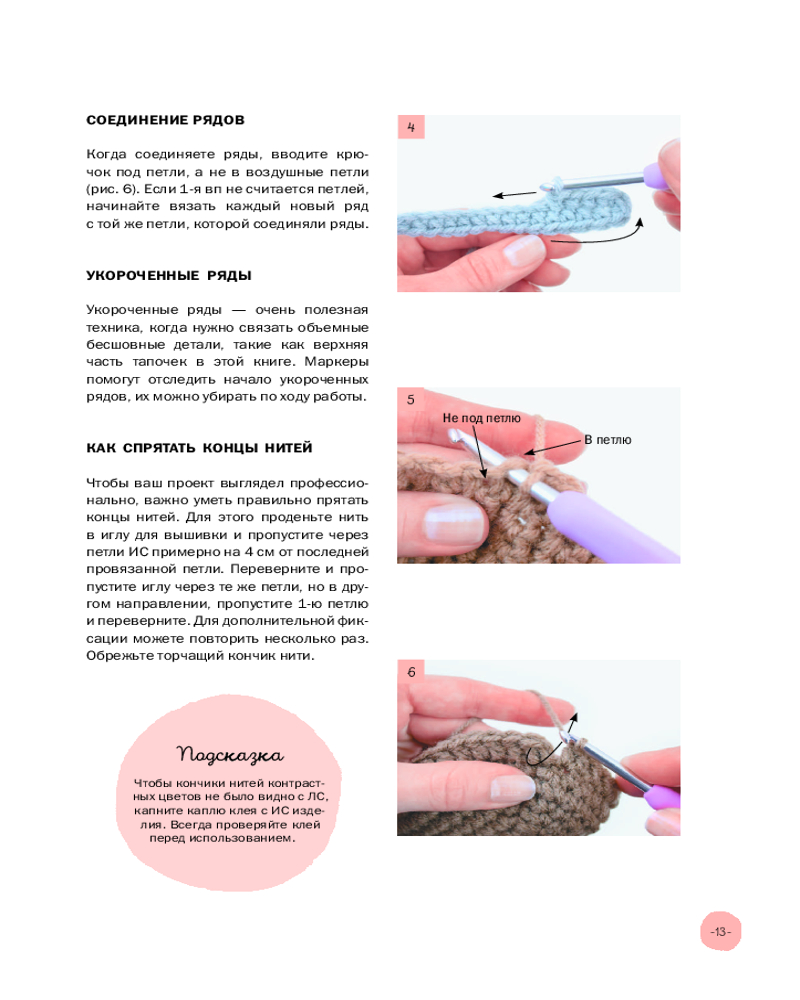 СОЕДИНЕНИЕ РЯДОВ

Когда соединяете ряды, вводите крючок под петли, а не в воздушные петли (рис. 6). Если 1-я вп не считается петлей, начинайте вязать каждый новый ряд с той же петли, которой соединяли ряды.

УКОРОЧЕННЫЕ РЯДЫ

Укороченные ряды — очень полезная техника, когда нужно связать объемные бесшовные детали, такие как верхняя часть тапочек в этой книге. Маркеры помогут отследить начало укороченных рядов, их можно убирать по ходу работы.

КАК СПРЯТАТЬ КОНЦЫ НИТЕЙ

Чтобы ваш проект выглядел профессионально, важно уметь правильно прятать концы нитей. Для этого проденьте нить в иглу для вышивки и пропустите через петли ИС примерно на 4 см от последней провязанной петли. Переверните и пропустите иглу через те же петли, но в другом направлении, пропустите 1-ю петлю и переверните. Для дополнительной фиксации можете повторить несколько раз. Обрежьте торчащий кончик нити.

Подсказка

Чтобы кончики нитей контрастных цветов не было видно с ЛС, капните каплю клея с ИС изделия. Всегда проверяйте клей перед использованием.

4

5

Не под петлю

В петлю

6

-13-