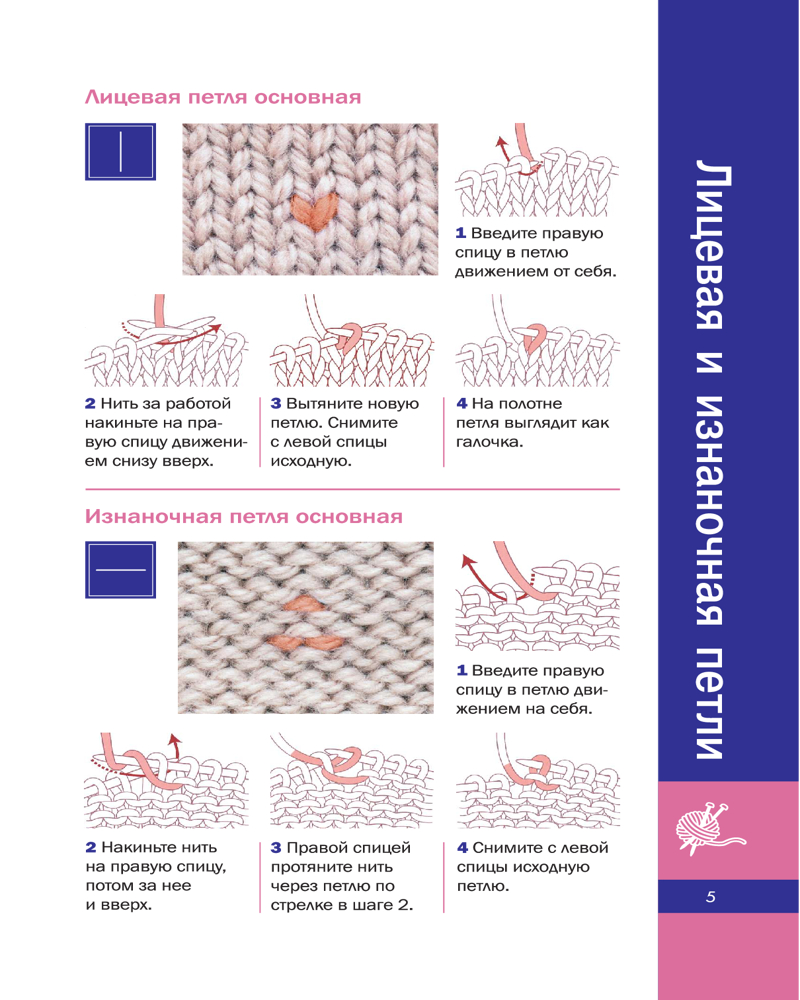 Лицевая петля основная

1 Введите правую спицу в петлю движением от себя.

2 Нить за работой накиньте на правую спицу движением снизу вверх.

3 Вытяните новую петлю. Снимите с левой спицы исходную.

4 На полотне петля выглядит как галочка.

Изнаночная петля основная

1 Введите правую спицу в петлю движением на себя.

2 Накиньте нить на правую спицу, потом за нее и вверх.

3 Правой спицей протяните нить через петлю по стрелке в шаге 2.

4 Снимите с левой спицы исходную петлю.

Лицевая и изнаночная петли

5