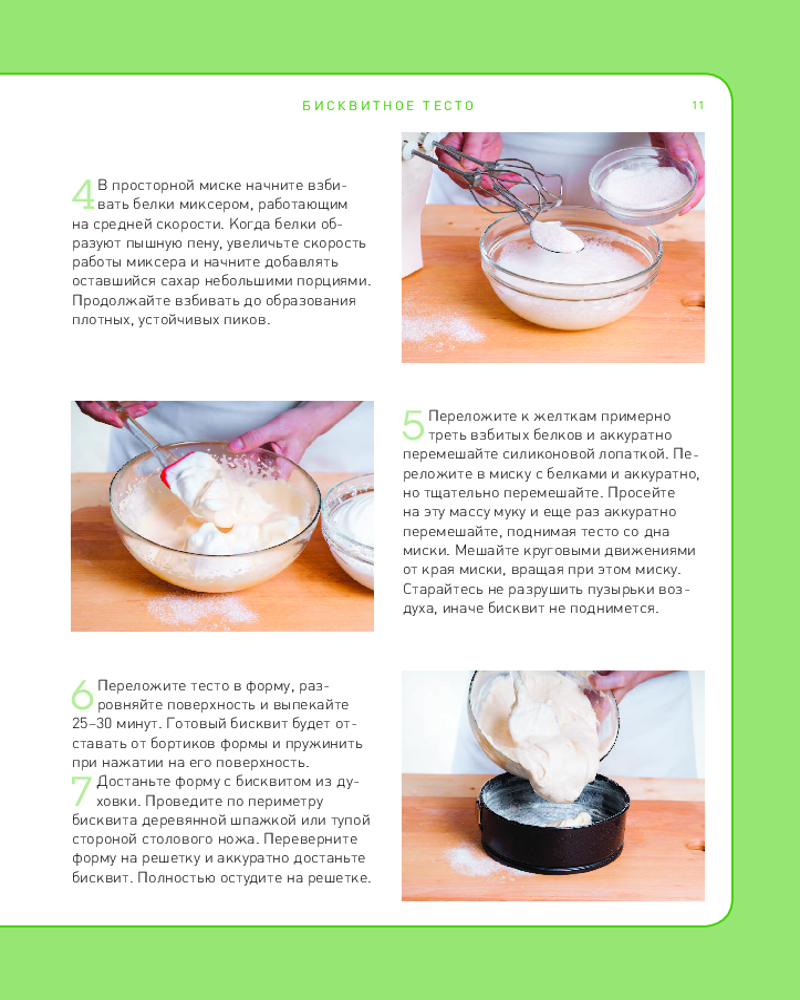 БИСКВИТНОЕ ТЕСТО

11

4 В просторной миске начните взбивать белки миксером, работающим на средней скорости. Когда белки образуют пышную пену, увеличьте скорость работы миксера и начните добавлять оставшийся сахар небольшими порциями. Продолжайте взбивать до образования плотных, устойчивых пиков.

5 Переложите к желткам примерно треть взбитых белков и аккуратно перемешайте силиконовой лопаткой. Переложите в миску с белками и аккуратно, но тщательно перемешайте. Просейте на эту массу муку и еще раз аккуратно перемешайте, поднимая тесто со дна миски. Мешайте круговыми движениями от края миски, вращая при этом миску. Старайтесь не разрушить пузырьки воздуха, иначе бисквит не поднимется.

6 Переложите тесто в форму, разровняйте поверхность и выпекайте 25–30 минут. Готовый бисквит будет отставать от бортиков формы и пружинить при нажатии на его поверхность.

7 Достаньте форму с бисквитом из духовки. Проведите по периметру бисквита деревянной шпажкой или тупой стороной столового ножа. Переверните форму на решетку и аккуратно достаньте бисквит. Полностью остудите на решетке.