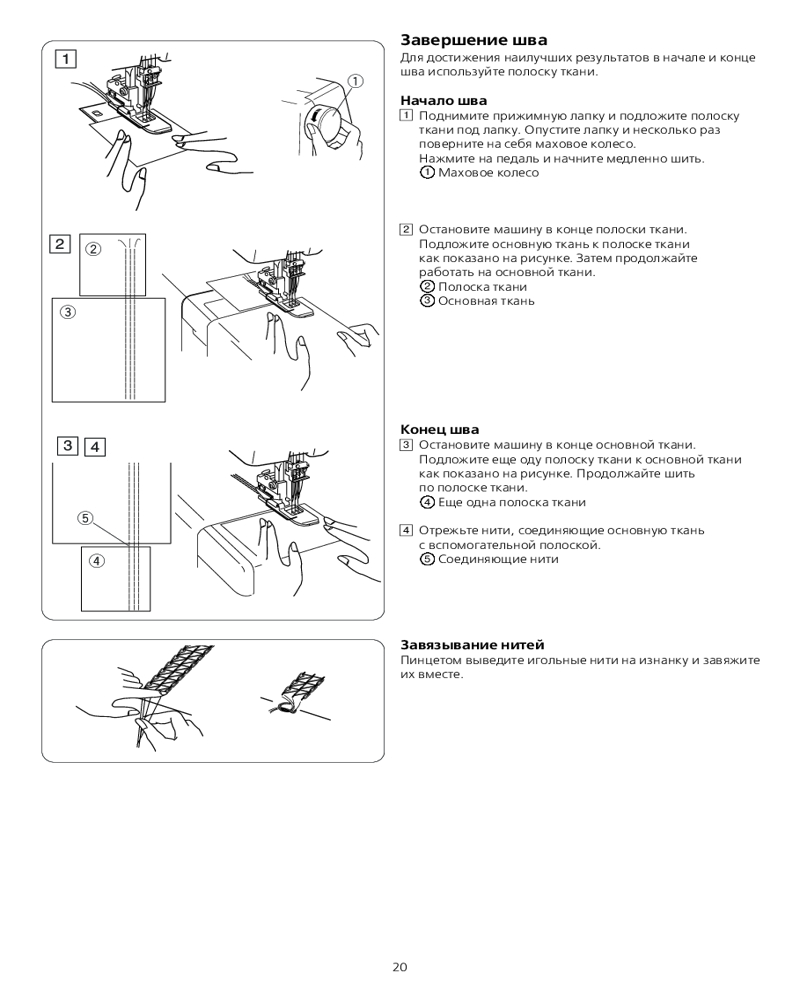 1

①

2 ②

③

3 4

⑤

④

Завершение шва
Для достижения наилучших результатов в начале и конце шва используйте полоску ткани.

Начало шва
1 Поднимите прижимную лапку и подложите полоску ткани под лапку. Опустите лапку и несколько раз поверните на себя маховое колесо.
Нажмите на педаль и начните медленно шить.
① Маховое колесо

2 Остановите машину в конце полоски ткани. Подложите основную ткань к полоске ткани как показано на рисунке. Затем продолжайте работать на основной ткани.
② Полоска ткани
③ Основная ткань

Конец шва
3 Остановите машину в конце основной ткани. Подложите еще оду полоску ткани к основной ткани как показано на рисунке. Продолжайте шить по полоске ткани.
④ Еще одна полоска ткани

4 Отрежьте нити, соединяющие основную ткань с вспомогательной полоской.
⑤ Соединяющие нити

Завязывание нитей
Пинцетом выведите игольные нити на изнанку и завяжите их вместе.

20