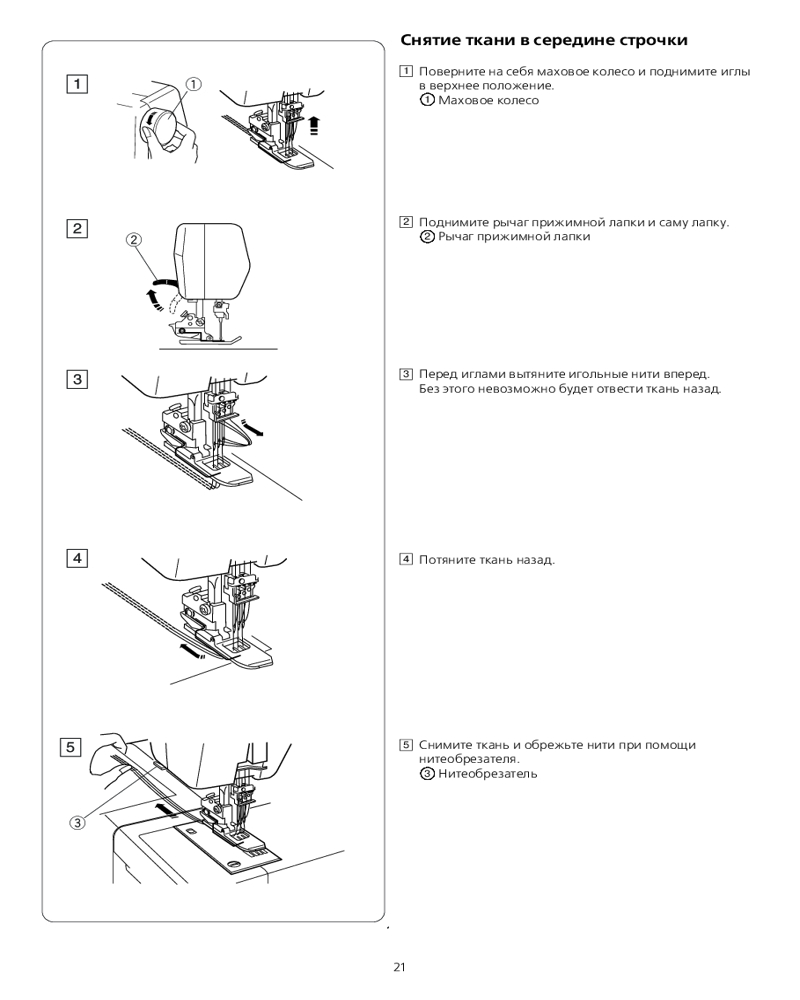 1

①

2

②

3

4

5

③

Снятие ткани в середине строчки

1 Поверните на себя маховое колесо и поднимите иглы в верхнее положение.
① Маховое колесо

2 Поднимите рычаг прижимной лапки и саму лапку.
② Рычаг прижимной лапки

3 Перед иглами вытяните игольные нити вперед. Без этого невозможно будет отвести ткань назад.

4 Потяните ткань назад.

5 Снимите ткань и обрежьте нити при помощи нитеобрезателя.
③ Нитеобрезатель

21