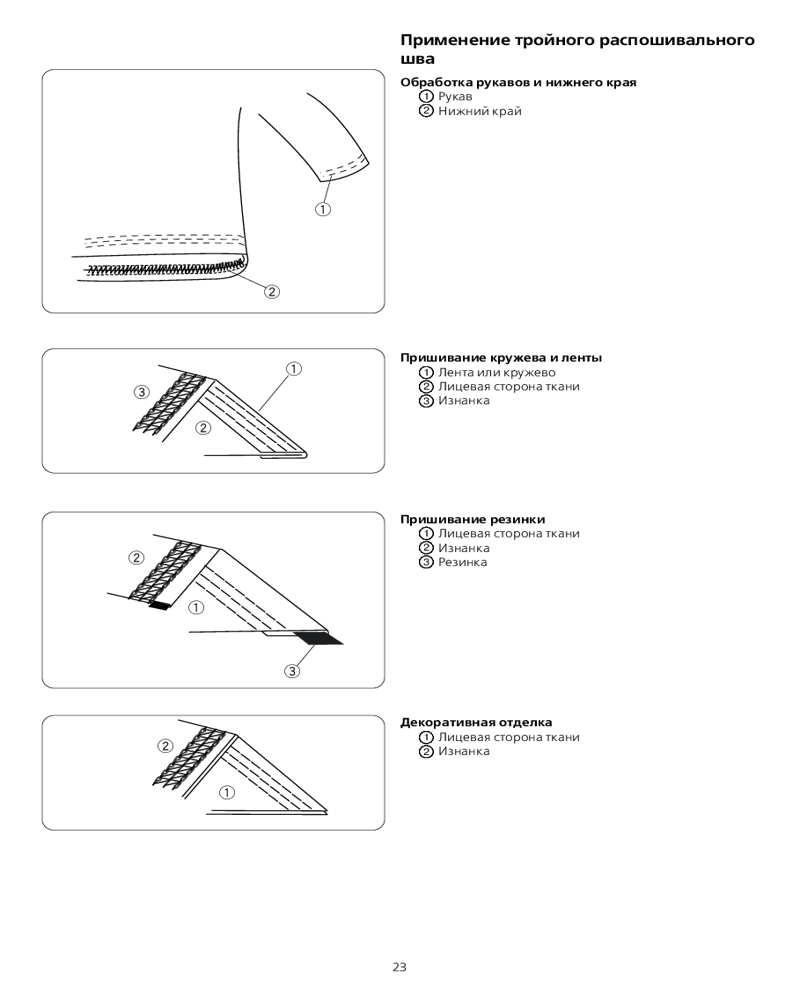 Применение тройного распошивального шва

Обработка рукавов и нижнего края
① Рукав
② Нижний край

①

②

Пришивание кружева и ленты
① Лента или кружево
② Лицевая сторона ткани
③ Изнанка

①
③
②

Пришивание резинки
① Лицевая сторона ткани
② Изнанка
③ Резинка

②
①
③

Декоративная отделка
① Лицевая сторона ткани
② Изнанка

②
①

23