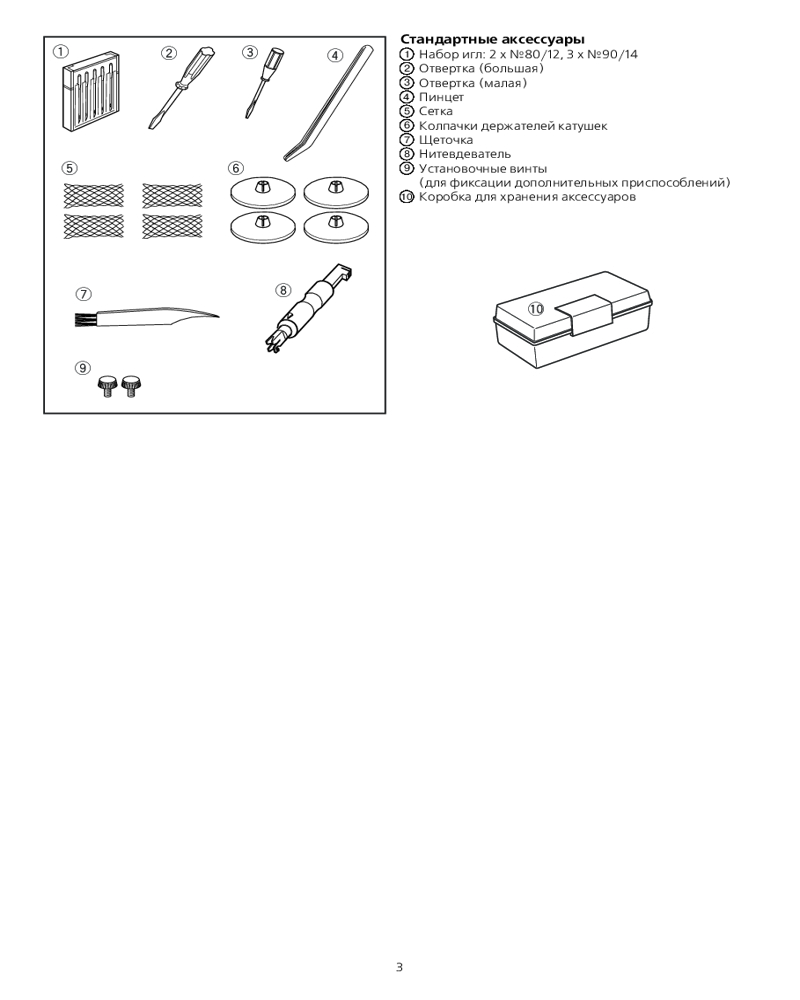 ①
②
③
④
⑤
⑥
⑦
⑧
⑨

**Стандартные аксессуары**
① Набор игл: 2 x №80/12, 3 x №90/14
② Отвертка (большая)
③ Отвертка (малая)
④ Пинцет
⑤ Сетка
⑥ Колпачки держателей катушек
⑦ Щеточка
⑧ Нитевдеватель
⑨ Установочные винты (для фиксации дополнительных приспособлений)
⑩ Коробка для хранения аксессуаров

⑩

3