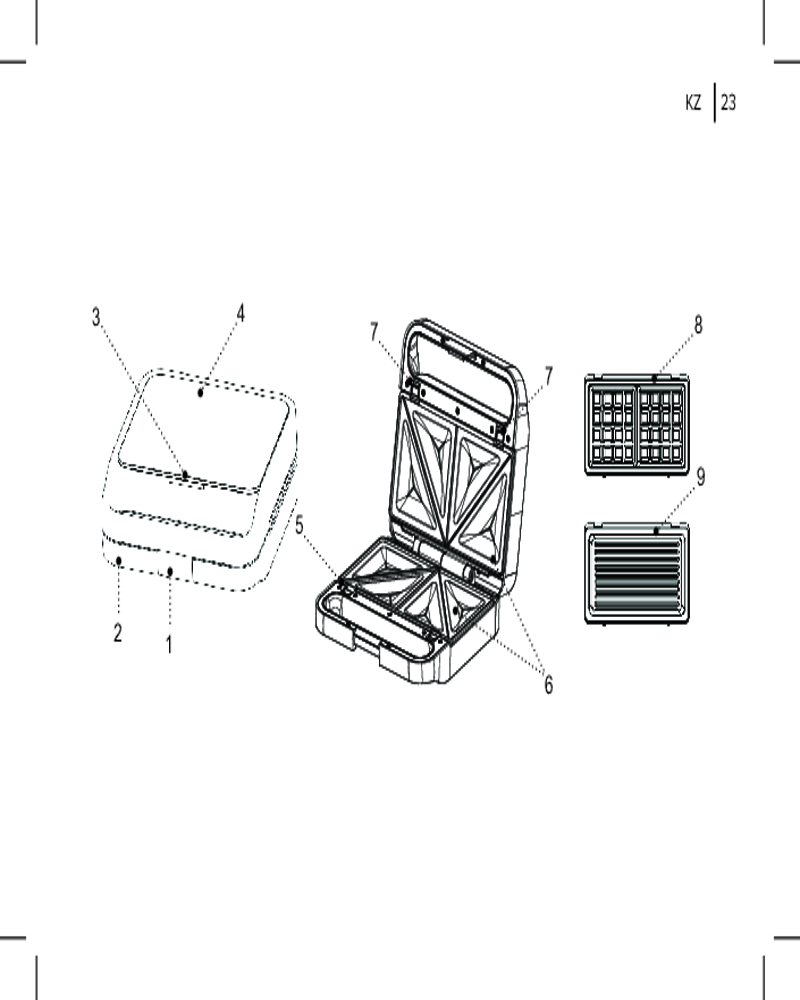 KZ | 23

3
4
2
1
7
7
5
6
8
9