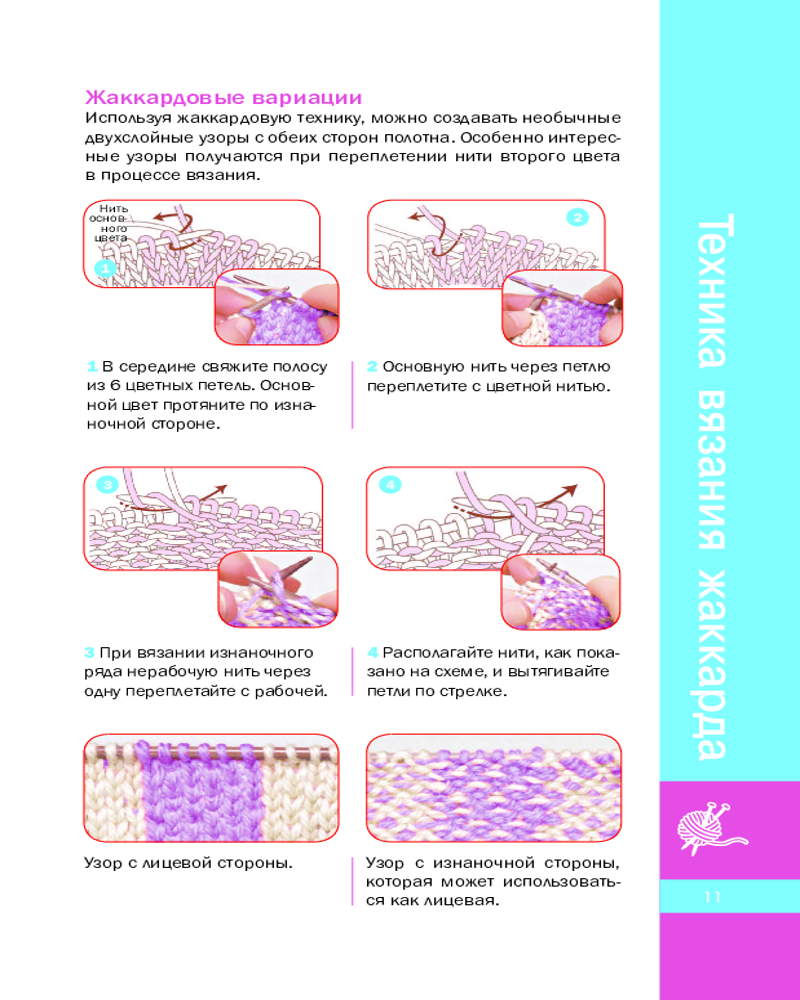 Жаккардовые вариации

Используя жаккардовую технику, можно создавать необычные двухслойные узоры с обеих сторон полотна. Особенно интересные узоры получаются при переплетении нити второго цвета в процессе вязания.

Нить основного цвета

1

2

1 В середине свяжите полосу из 6 цветных петель. Основной цвет протяните по изнаночной стороне.

2 Основную нить через петлю переплетите с цветной нитью.

3

4

3 При вязании изнаночного ряда нерабочую нить через одну переплетайте с рабочей.

4 Располагайте нити, как показано на схеме, и вытягивайте петли по стрелке.

Узор с лицевой стороны.

Узор с изнаночной стороны, которая может использоваться как лицевая.

Техника вязания жаккарда

11