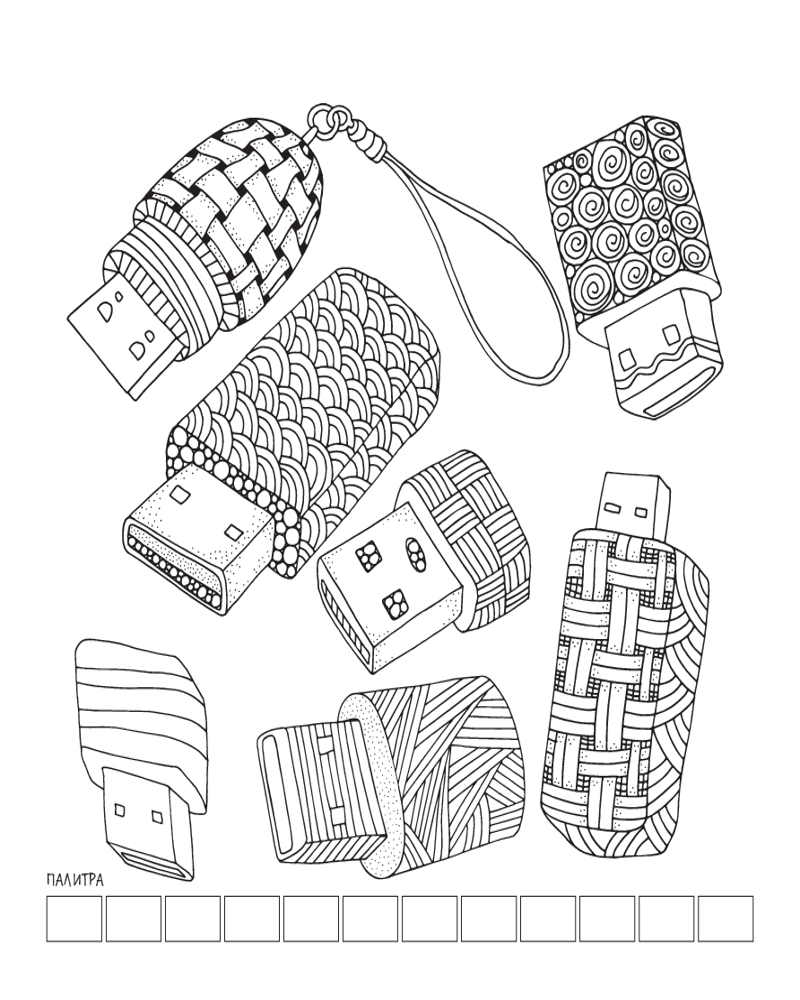 ПАЛИТРА