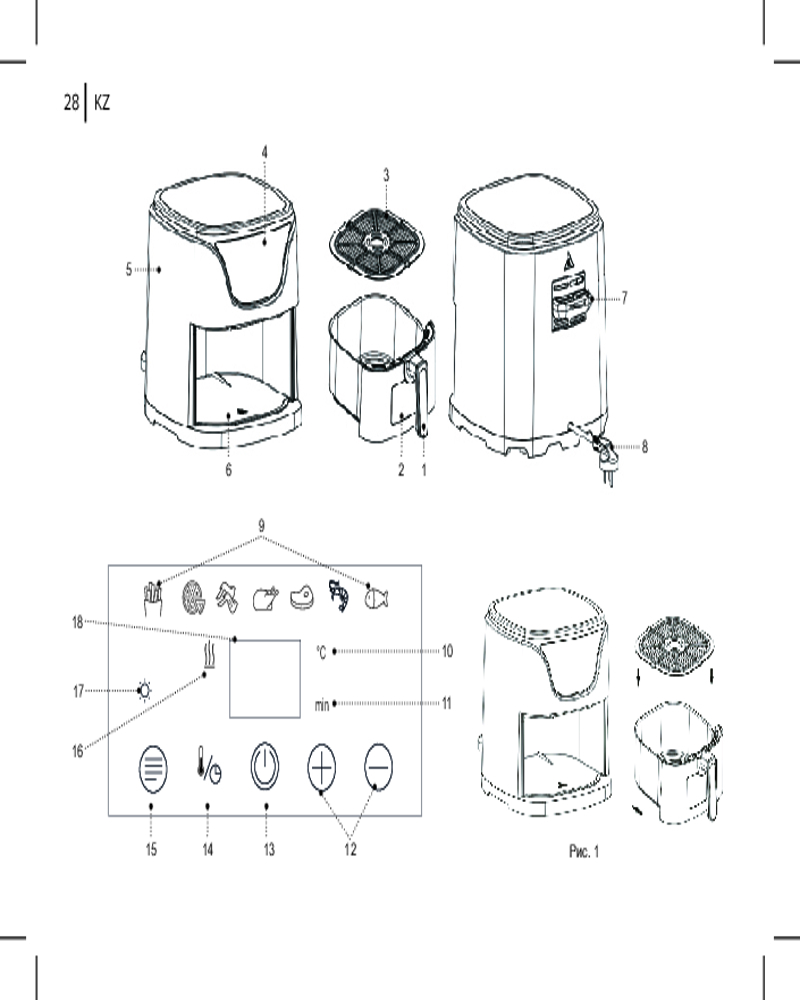 28 | KZ

4
3
5
7
6
2
1
8

9
18
°C
10
17
min
11
16
15
14
13
12

Рис. 1