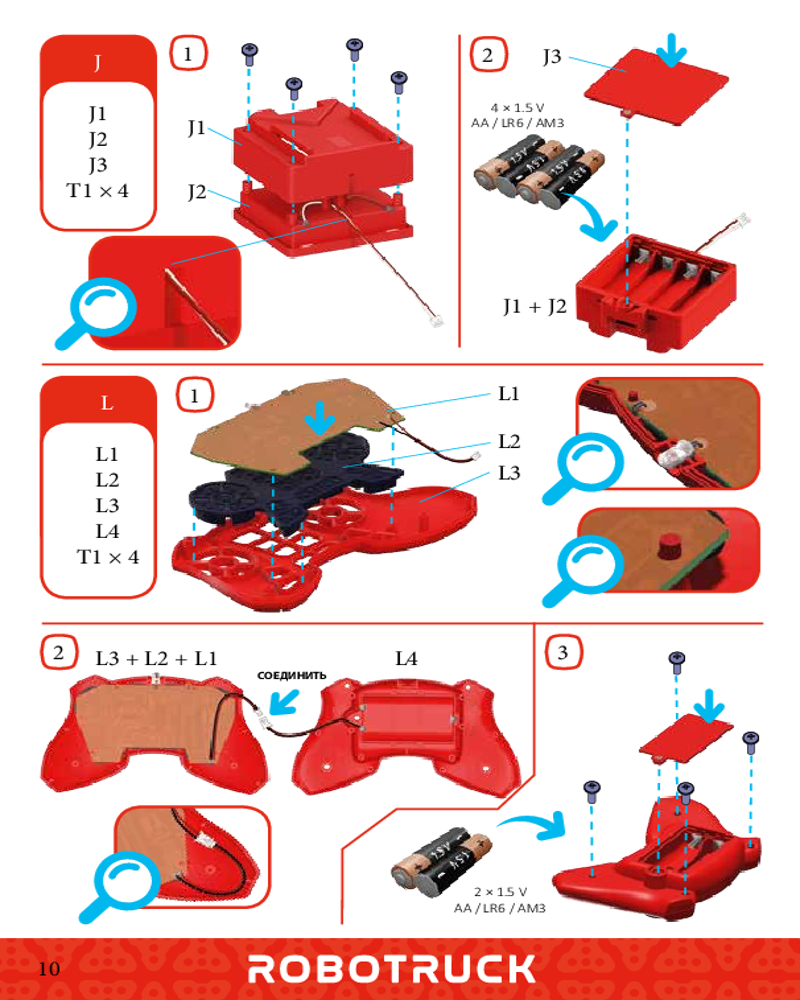 J

J1
J2
J3
T1 × 4

1

J1

J2

2

J3

4 × 1.5 V
AA / LR6 / AM3

J1 + J2

L

L1
L2
L3
L4
T1 × 4

1

L1

L2

L3

2

L3 + L2 + L1

СОЕДИНИТЬ

L4

3

2 × 1.5 V
AA / LR6 / AM3

10

ROBOTRUCK