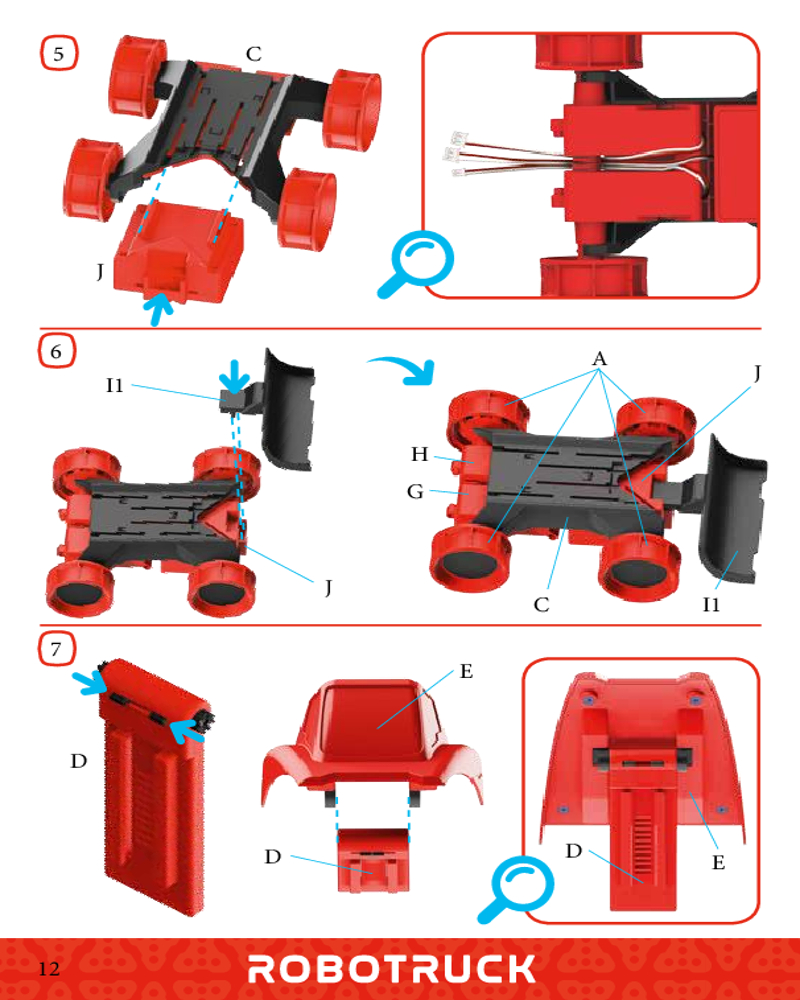 5

C

J

6

I1

J

A

J

H

G

C

I1

7

D

E

D

D

E

12

ROBOTRUCK