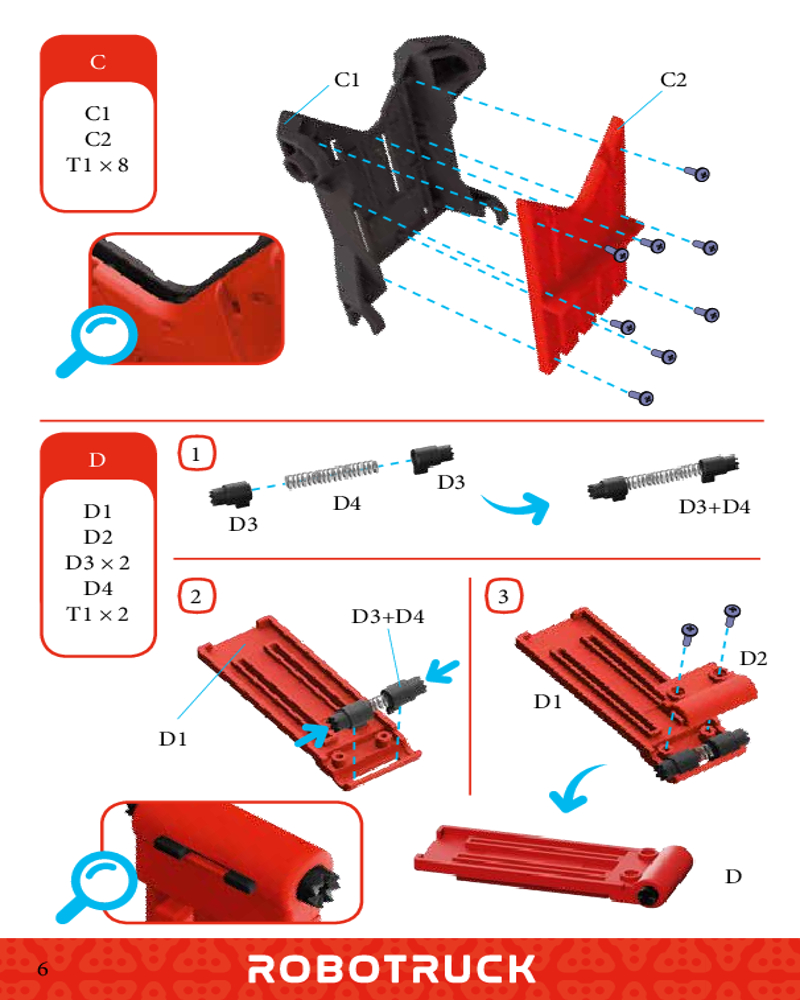 C

C1
C2
T1 × 8

C1

C2

D

D1
D2
D3 × 2
D4
T1 × 2

1

D3

D4

D3

D3+D4

2

D3+D4

D1

3

D2

D1

D

6

ROBOTRUCK