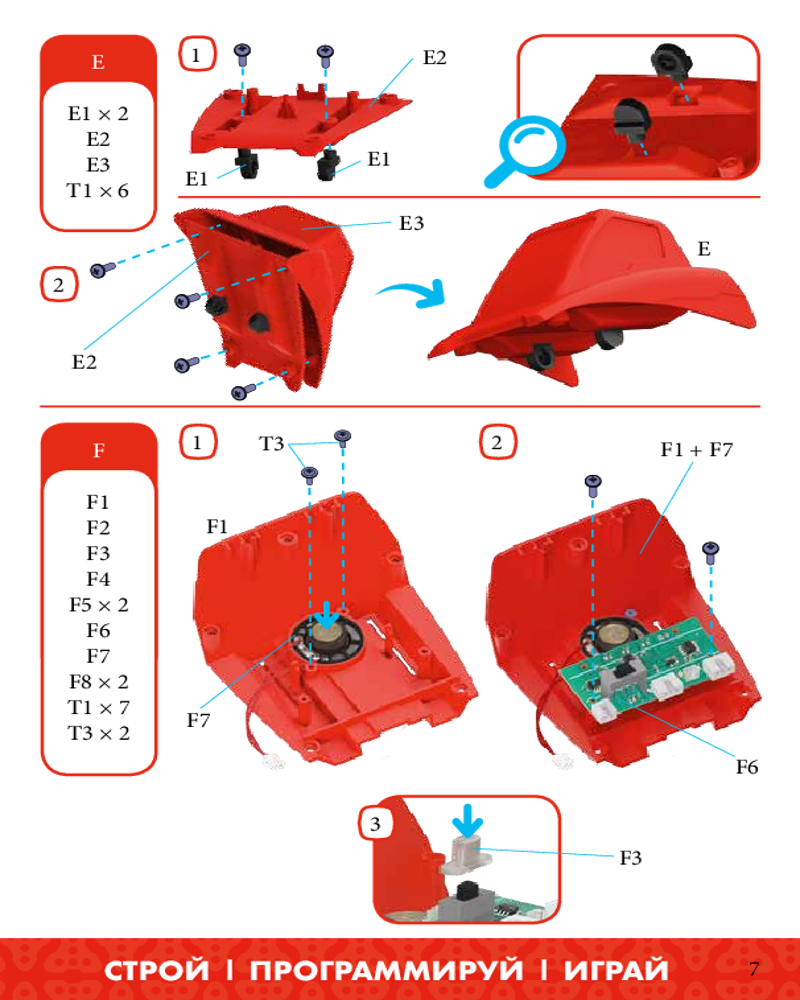 E

E1 × 2
E2
E3
T1 × 6

1

E2

E1

E1

2

E3

E2

E

F

F1
F2
F3
F4
F5 × 2
F6
F7
F8 × 2
T1 × 7
T3 × 2

1

T3

F1

F7

2

F1 + F7

F6

3

F3

СТРОЙ | ПРОГРАММИРУЙ | ИГРАЙ

7