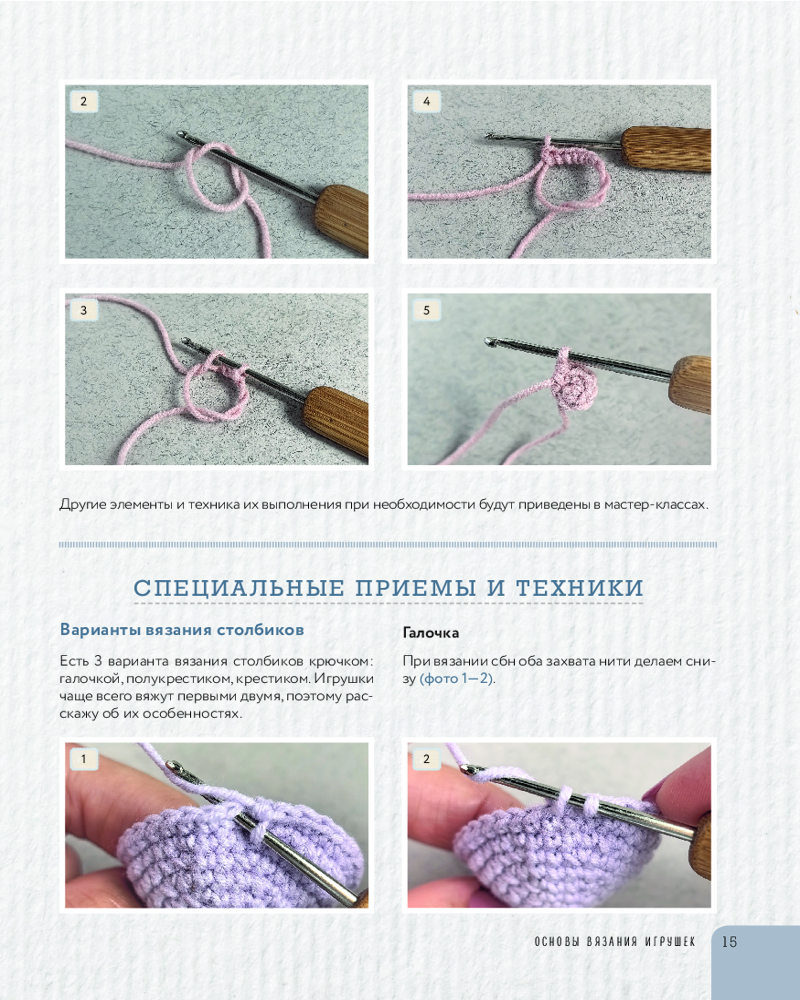 2

4

3

5

Другие элементы и техника их выполнения при необходимости будут приведены в мастер-классах.

СПЕЦИАЛЬНЫЕ ПРИЕМЫ И ТЕХНИКИ

Варианты вязания столбиков

Есть 3 варианта вязания столбиков крючком: галочкой, полукрестиком, крестиком. Игрушки чаще всего вяжут первыми двумя, поэтому расскажу об их особенностях.

Галочка

При вязании сбн оба захвата нити делаем снизу (фото 1—2).

1

2

ОСНОВЫ ВЯЗАНИЯ ИГРУШЕК 15