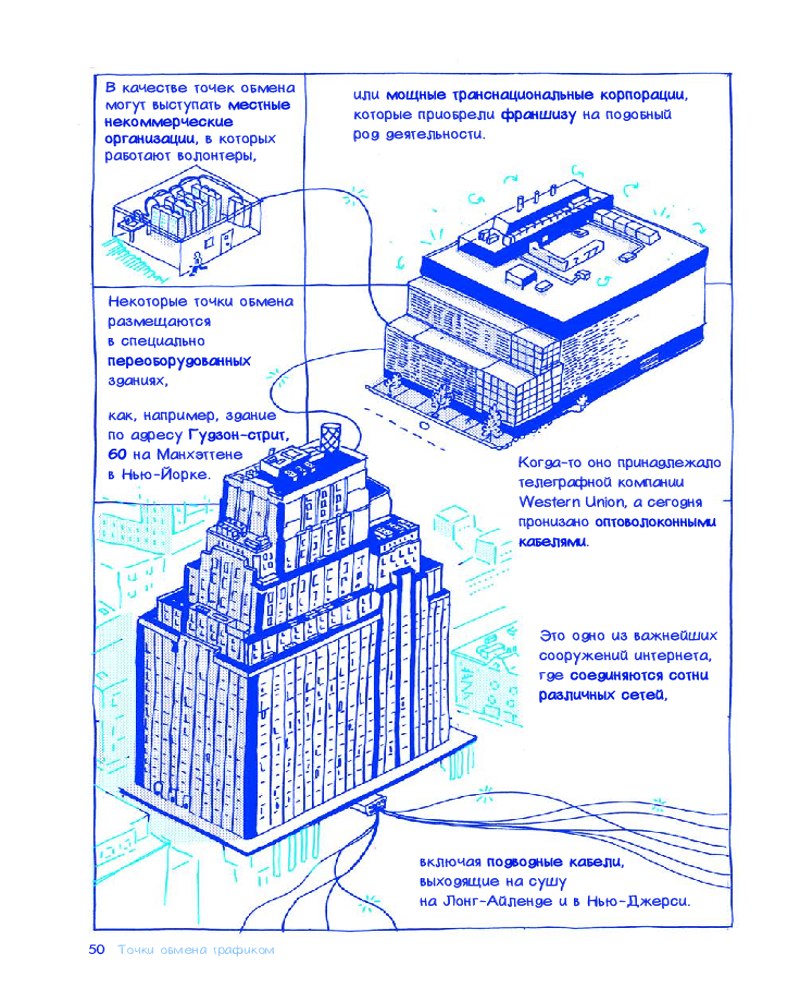 В качестве точек обмена могут выступать местные некоммерческие организации, в которых работают волонтеры,

или мощные транснациональные корпорации, которые приобрели франшизу на подобный род деятельности.

Некоторые точки обмена размещаются в специально переоборудованных зданиях,

как, например, здание по адресу Гудзон-стрит, 60 на Манхэттене в Нью-Йорке.

Когда-то оно принадлежало телеграфной компании Western Union, а сегодня пронизано оптоволоконными кабелями.

Это одно из важнейших сооружений интернета, где соединяются сотни различных сетей,

включая подводные кабели, выходящие на сушу на Лонг-Айленде и в Нью-Джерси.

50 Точки обмена трафиком