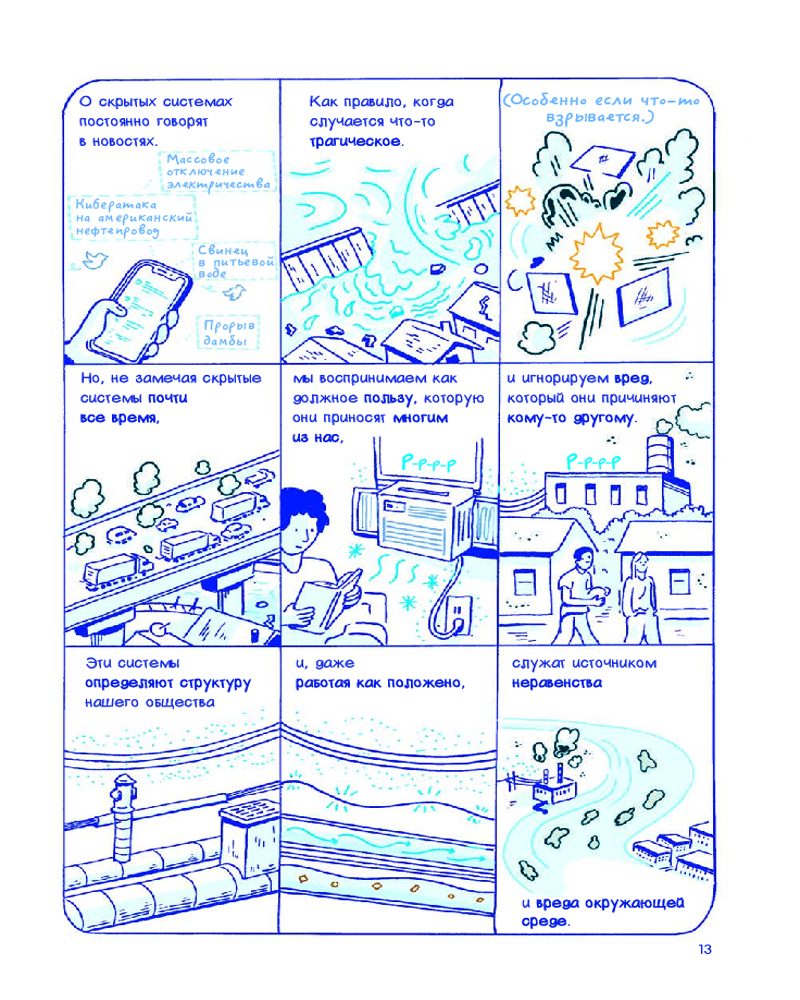 О скрытых системах постоянно говорят в новостях.

Массовое отключение электричества

Кибератака на американский нефтепровод

Свинец в питьевой воде

Прорыв дамбы

Как правило, когда случается что-то трагическое.

(Особенно если что-то взрывается.)

Но, не замечая скрытые системы почти все время,

мы воспринимаем как должное пользу, которую они приносят многим из нас,

Р-р-р-р

и игнорируем вред, который они причиняют кому-то другому.

Р-р-р-р

Эти системы определяют структуру нашего общества

и, даже работая как положено,

служат источником неравенства

и вреда окружающей среде.

13