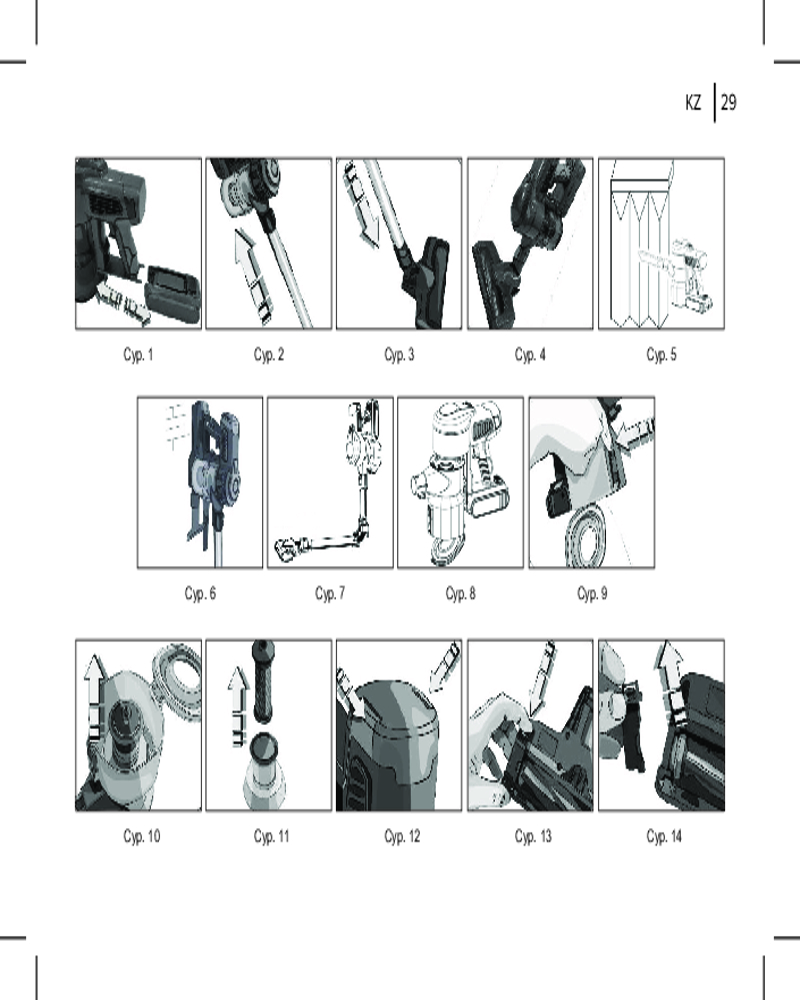 KZ | 29

Сур. 1
Сур. 2
Сур. 3
Сур. 4
Сур. 5

Сур. 6
Сур. 7
Сур. 8
Сур. 9

Сур. 10
Сур. 11
Сур. 12
Сур. 13
Сур. 14