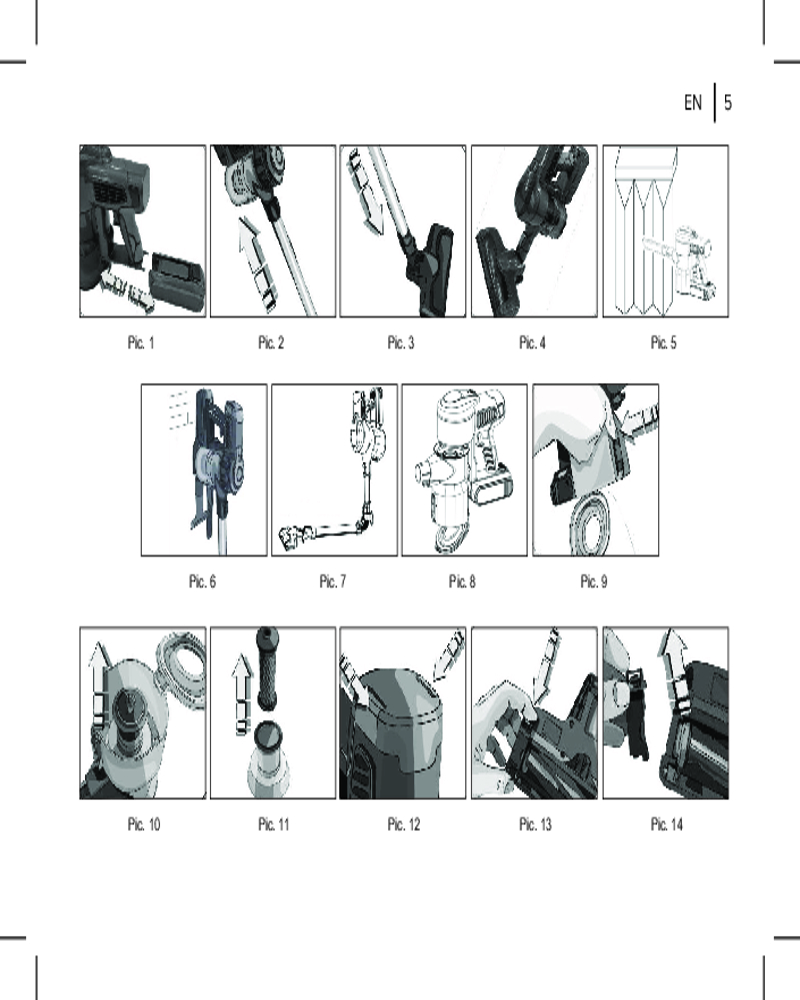 EN | 5

Pic. 1
Pic. 2
Pic. 3
Pic. 4
Pic. 5

Pic. 6
Pic. 7
Pic. 8
Pic. 9

Pic. 10
Pic. 11
Pic. 12
Pic. 13
Pic. 14