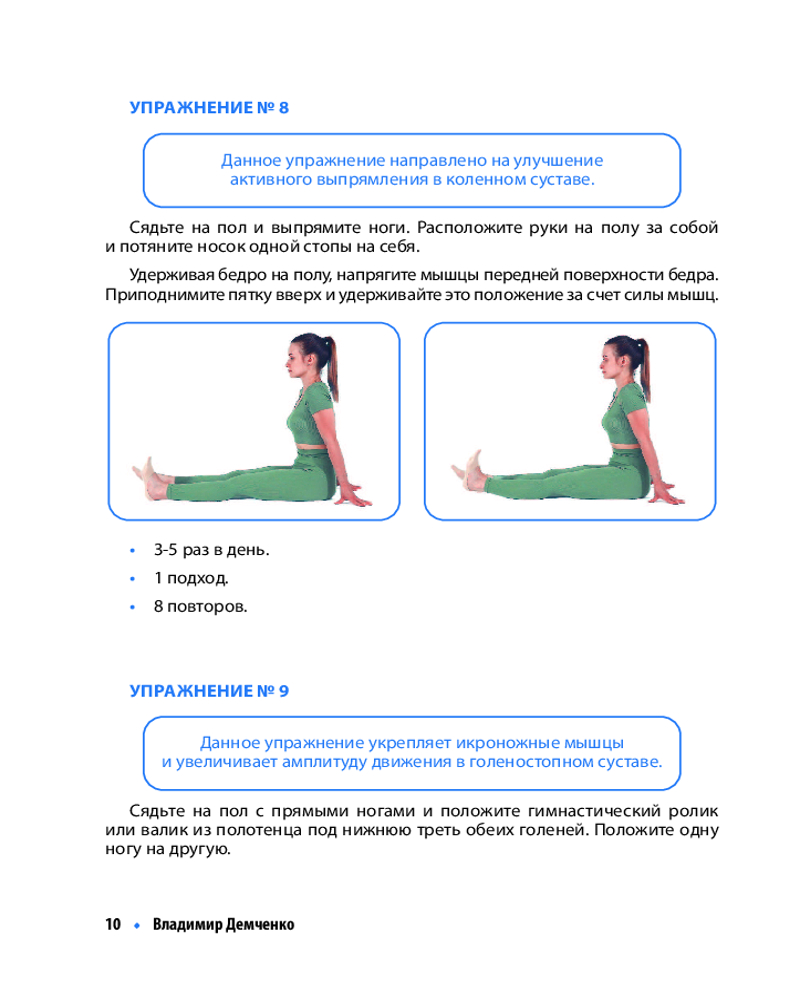 УПРАЖНЕНИЕ № 8

Данное упражнение направлено на улучшение активного выпрямления в коленном суставе.

Сядьте на пол и выпрямите ноги. Расположите руки на полу за собой и потяните носок одной стопы на себя.

Удерживая бедро на полу, напрягите мышцы передней поверхности бедра. Приподнимите пятку вверх и удерживайте это положение за счет силы мышц.

• 3-5 раз в день.
• 1 подход.
• 8 повторов.

УПРАЖНЕНИЕ № 9

Данное упражнение укрепляет икроножные мышцы и увеличивает амплитуду движения в голеностопном суставе.

Сядьте на пол с прямыми ногами и положите гимнастический ролик или валик из полотенца под нижнюю треть обеих голеней. Положите одну ногу на другую.

10 • Владимир Демченко