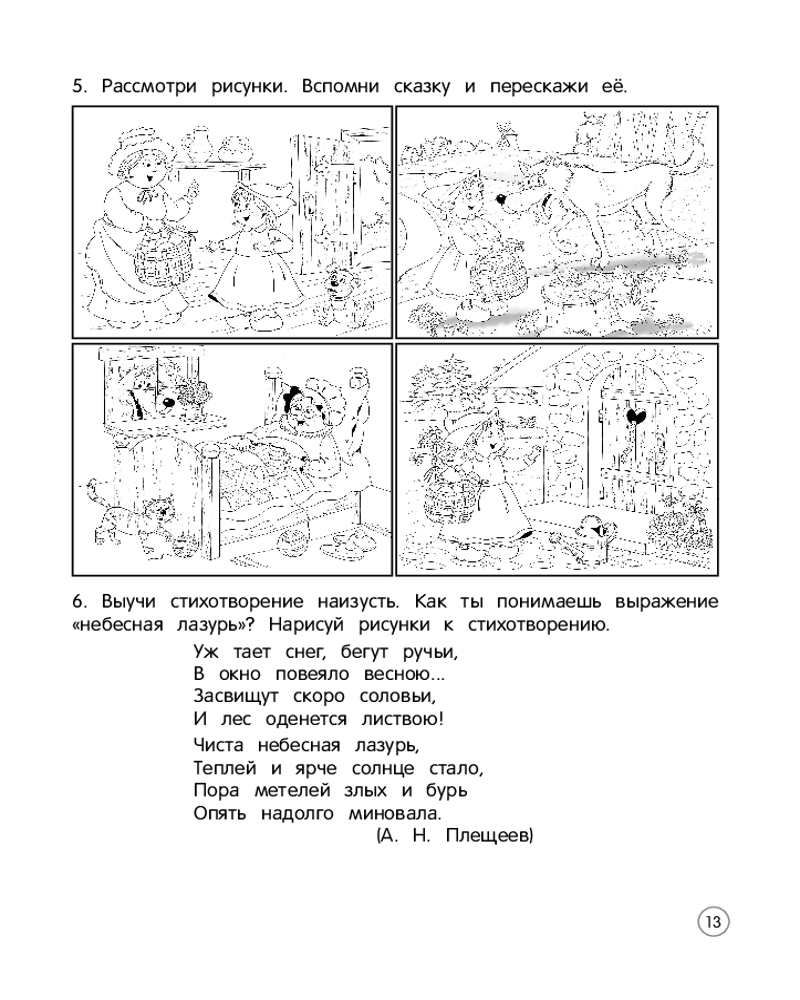 5. Рассмотри рисунки. Вспомни сказку и перескажи её.

6. Выучи стихотворение наизусть. Как ты понимаешь выражение «небесная лазурь»? Нарисуй рисунки к стихотворению.

Уж тает снег, бегут ручьи,
В окно повеяло весною...
Засвищут скоро соловьи,
И лес оденется листвою!

Чиста небесная лазурь,
Теплей и ярче солнце стало,
Пора метелей злых и бурь
Опять надолго миновала.
(А. Н. Плещеев)

13