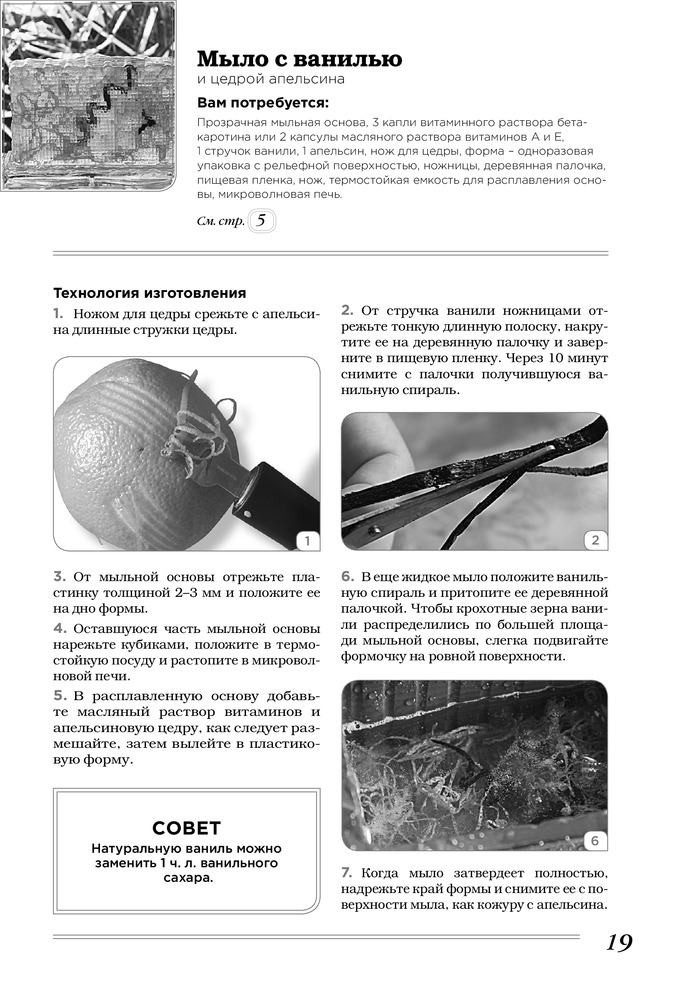 Мыло с ванилью
и цедрой апельсина

Вам потребуется:
Прозрачная мыльная основа, 3 капли витаминного раствора бета-каротина или 2 капсулы масляного раствора витаминов А и Е, 1 стручок ванили, 1 апельсин, нож для цедры, форма – одноразовая упаковка с рельефной поверхностью, ножницы, деревянная палочка, пищевая пленка, нож, термостойкая емкость для расплавления основы, микроволновая печь.

См. стр. 5

Технология изготовления
1. Ножом для цедры срежьте с апельсина длинные стружки цедры.

1

3. От мыльной основы отрежьте пластинку толщиной 2–3 мм и положите ее на дно формы.
4. Оставшуюся часть мыльной основы нарежьте кубиками, положите в термостойкую посуду и растопите в микроволновой печи.
5. В расплавленную основу добавьте масляный раствор витаминов и апельсиновую цедру, как следует размешайте, затем вылейте в пластиковую форму.

СОВЕТ
Натуральную ваниль можно заменить 1 ч. л. ванильного сахара.

2. От стручка ванили ножницами отрежьте тонкую длинную полоску, накрутите ее на деревянную палочку и заверните в пищевую пленку. Через 10 минут снимите с палочки получившуюся ванильную спираль.

2

6. В еще жидкое мыло положите ванильную спираль и притопите ее деревянной палочкой. Чтобы крохотные зерна ванили распределились по большей площади мыльной основы, слегка подвигайте формочку на ровной поверхности.

6

7. Когда мыло затвердеет полностью, надрежьте край формы и снимите ее с поверхности мыла, как кожуру с апельсина.

19